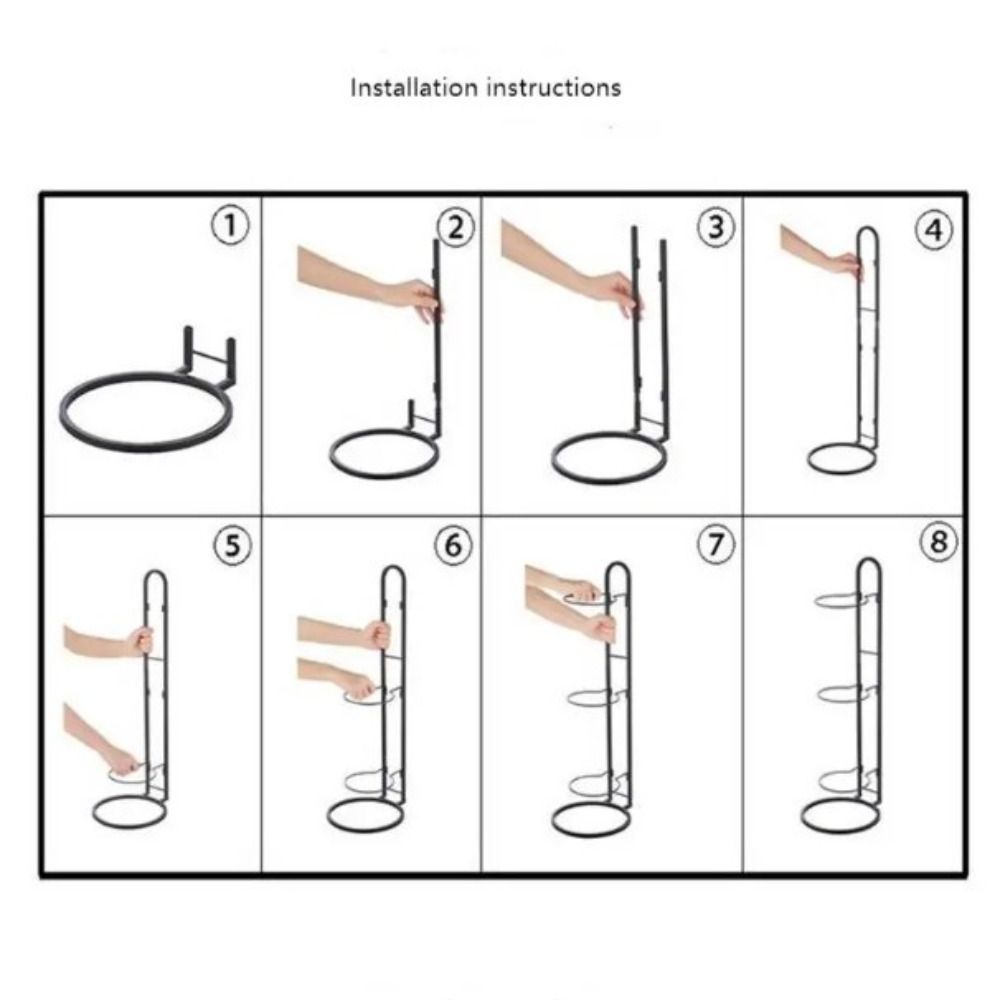 Installation instructions

1 2 3 4

5 6 7 8