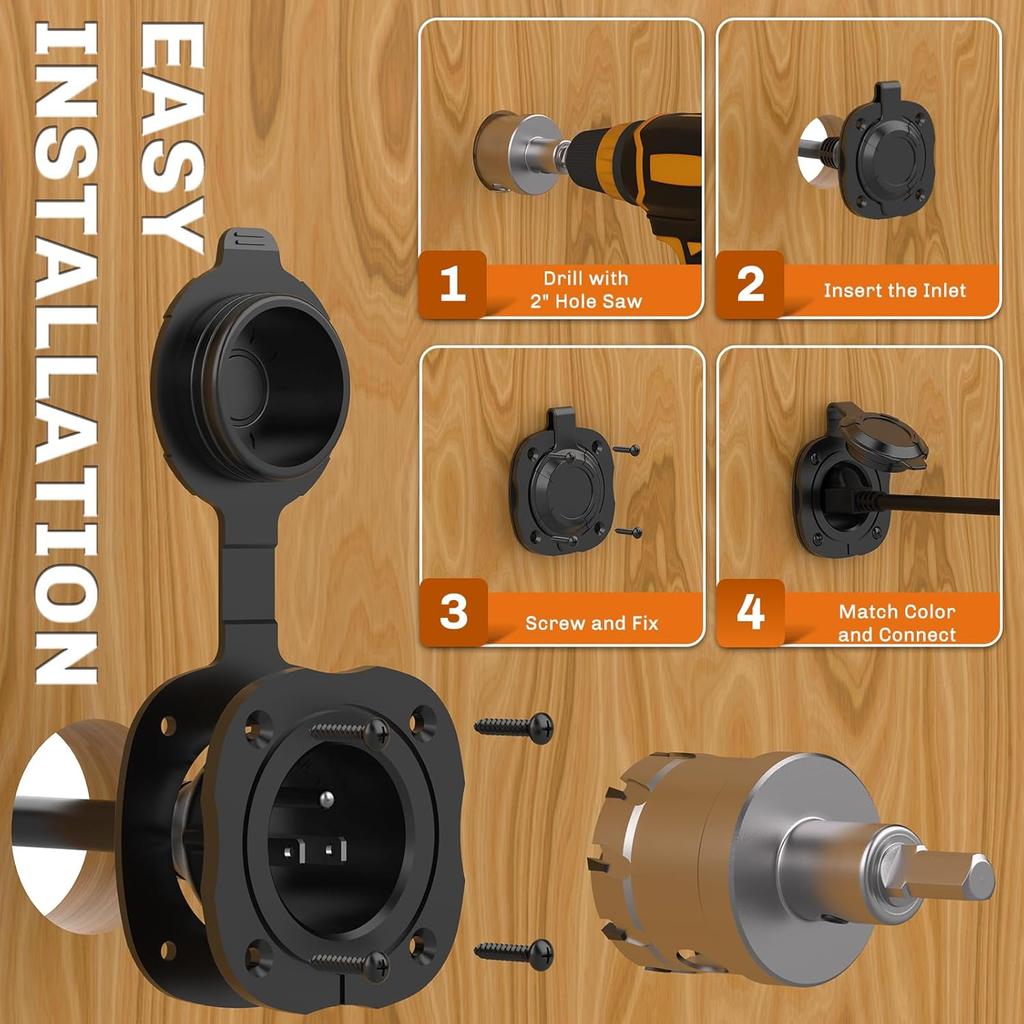 EASY INSTALLATION

1 Drill with 2" Hole Saw

2 Insert the Inlet

3 Screw and Fix

4 Match Color and Connect