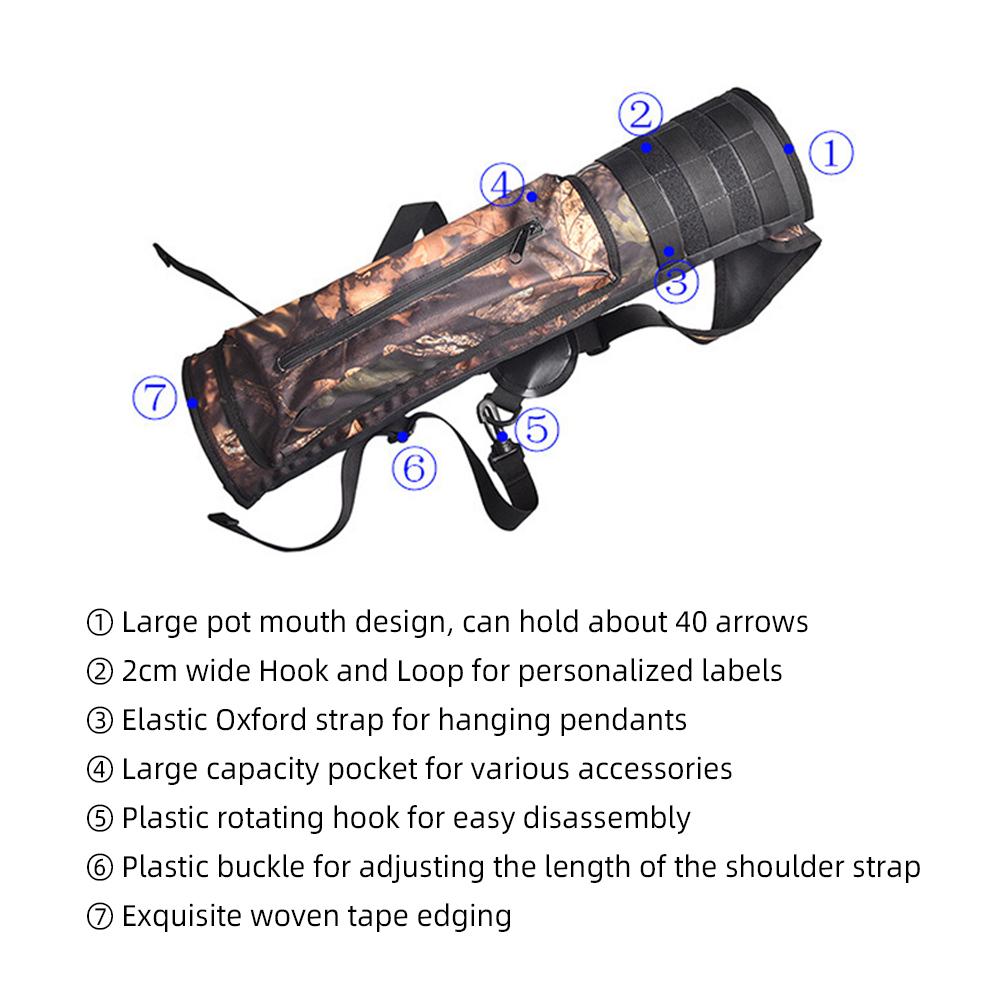 ②
①
④
③
⑦
⑤
⑥

① Large pot mouth design, can hold about 40 arrows
② 2cm wide Hook and Loop for personalized labels
③ Elastic Oxford strap for hanging pendants
④ Large capacity pocket for various accessories
⑤ Plastic rotating hook for easy disassembly
⑥ Plastic buckle for adjusting the length of the shoulder strap
⑦ Exquisite woven tape edging