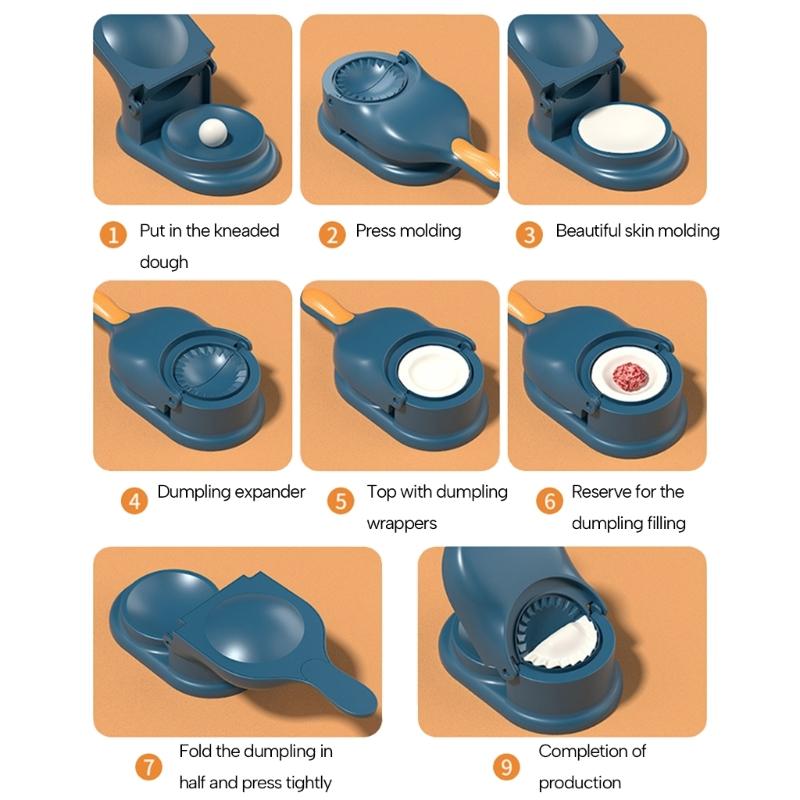 1 Put in the kneaded dough

2 Press molding

3 Beautiful skin molding

4 Dumpling expander

5 Top with dumpling wrappers

6 Reserve for the dumpling filling

7 Fold the dumpling in half and press tightly

9 Completion of production