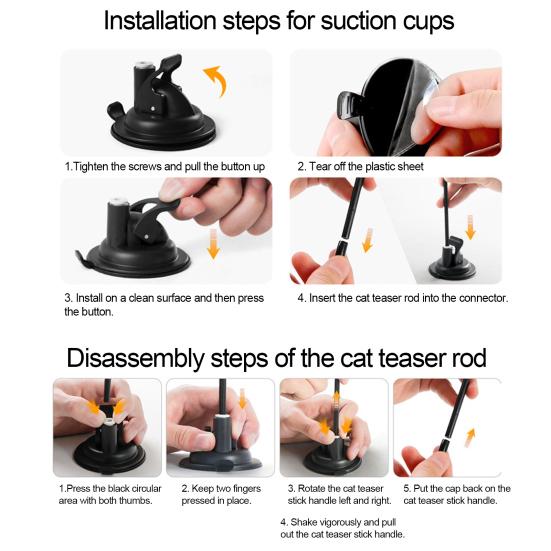 Installation steps for suction cups

1.Tighten the screws and pull the button up

2. Tear off the plastic sheet

3. Install on a clean surface and then press the button.

4. Insert the cat teaser rod into the connector.

Disassembly steps of the cat teaser rod

1.Press the black circular area with both thumbs.

2. Keep two fingers pressed in place.

3. Rotate the cat teaser stick handle left and right.

4. Shake vigorously and pull out the cat teaser stick handle.

5. Put the cap back on the cat teaser stick handle.