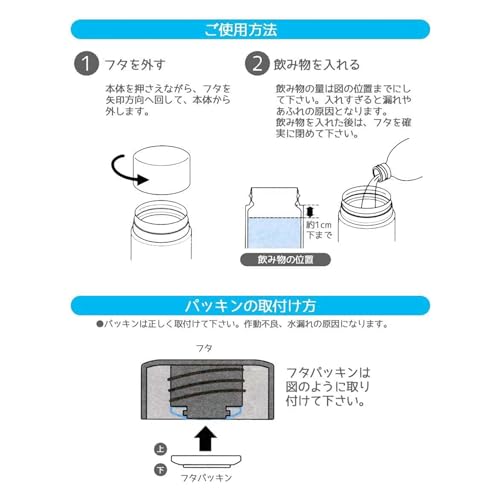 ご使用方法

1 フタを外す

本体を押さえながら、フタを矢印方向へ回して、本体から外します。

2 飲み物を入れる

飲み物の量は図の位置までにして下さい。入れすぎると漏れやあふれの原因となります。
飲み物を入れた後は、フタを確実に閉めて下さい。

約1cm下まで

飲み物の位置

パッキンの取付け方

●パッキンは正しく取付けて下さい。作動不良、水漏れの原因になります。

フタ

フタパッキンは図のように取り付けて下さい。

上

下

フタパッキン