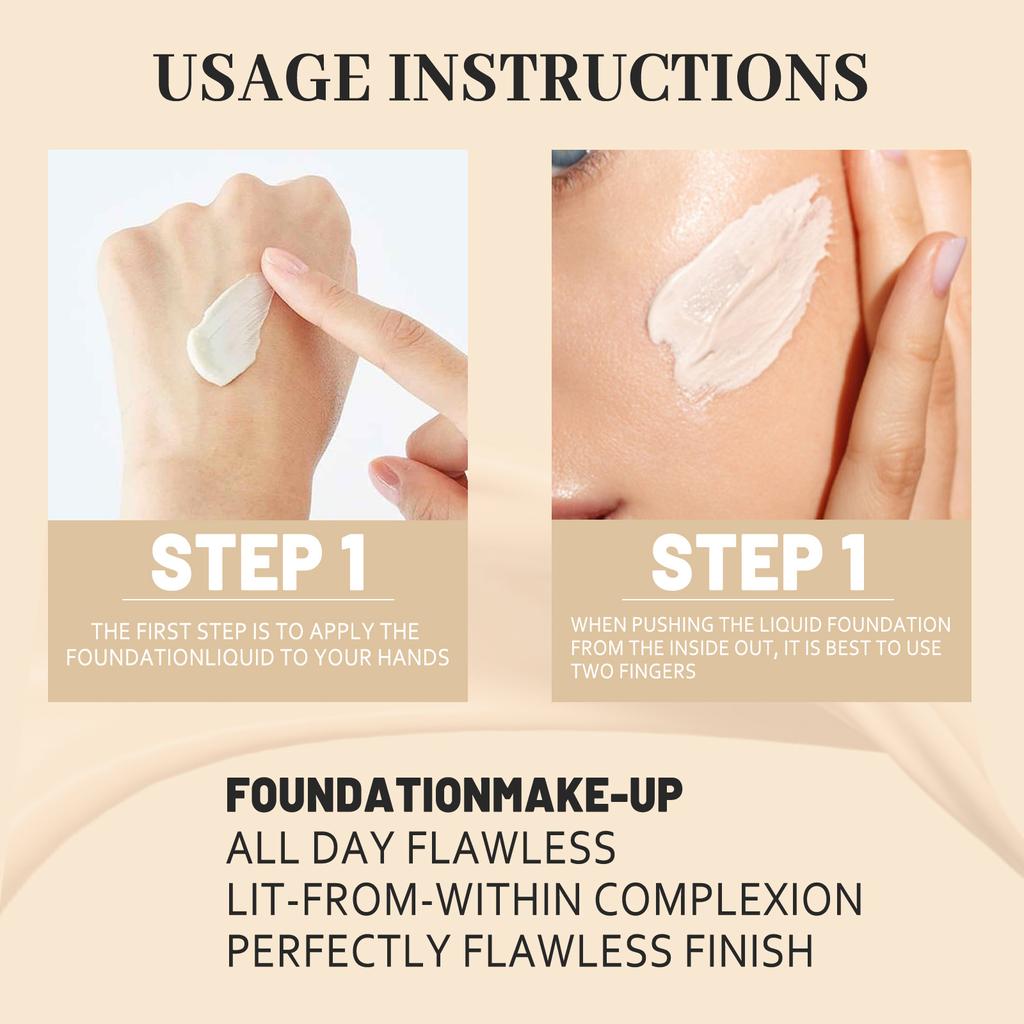 USAGE INSTRUCTIONS

STEP 1

THE FIRST STEP IS TO APPLY THE FOUNDATIONLIQUID TO YOUR HANDS

STEP 1

WHEN PUSHING THE LIQUID FOUNDATION FROM THE INSIDE OUT, IT IS BEST TO USE TWO FINGERS

FOUNDATIONMAKE-UP
ALL DAY FLAWLESS
LIT-FROM-WITHIN COMPLEXION
PERFECTLY FLAWLESS FINISH