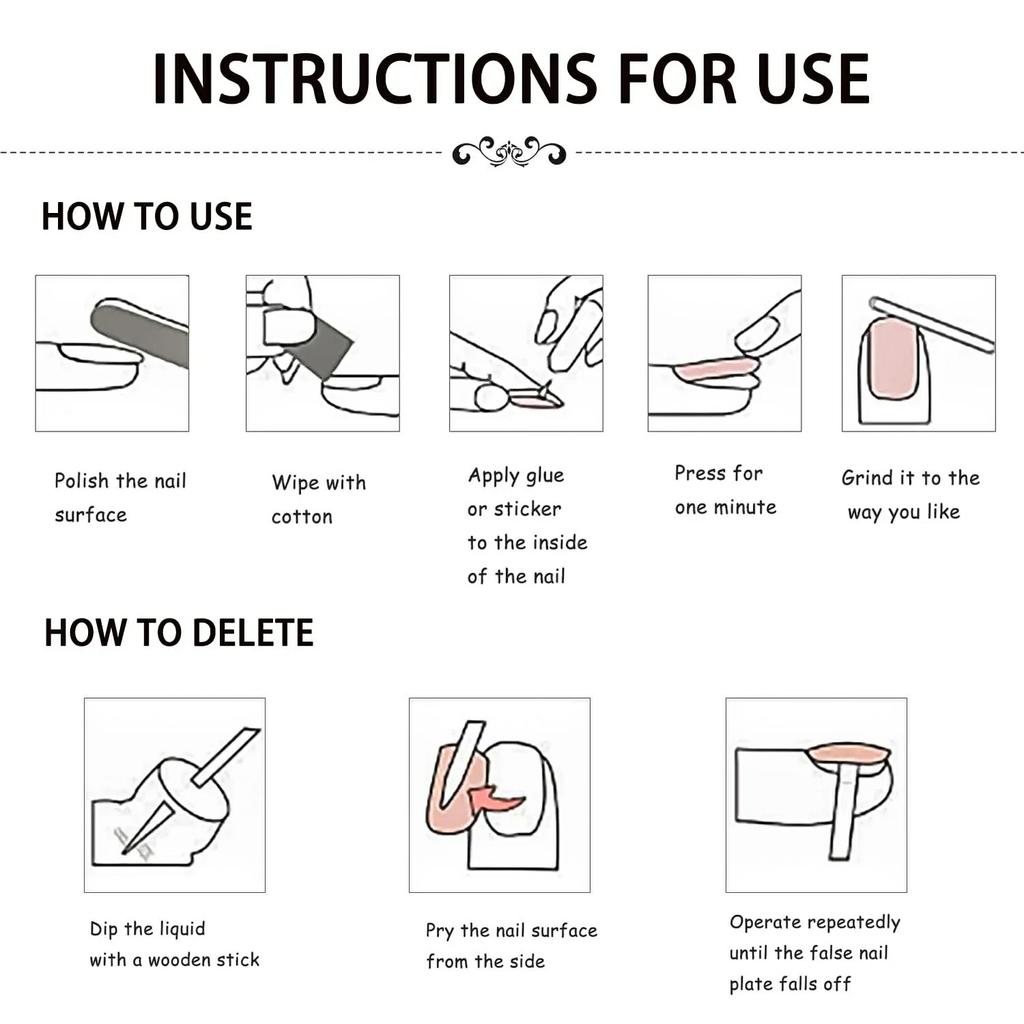 INSTRUCTIONS FOR USE

HOW TO USE

Polish the nail surface

Wipe with cotton

Apply glue or sticker to the inside of the nail

Press for one minute

Grind it to the way you like

HOW TO DELETE

Dip the liquid with a wooden stick

Pry the nail surface from the side

Operate repeatedly until the false nail plate falls off