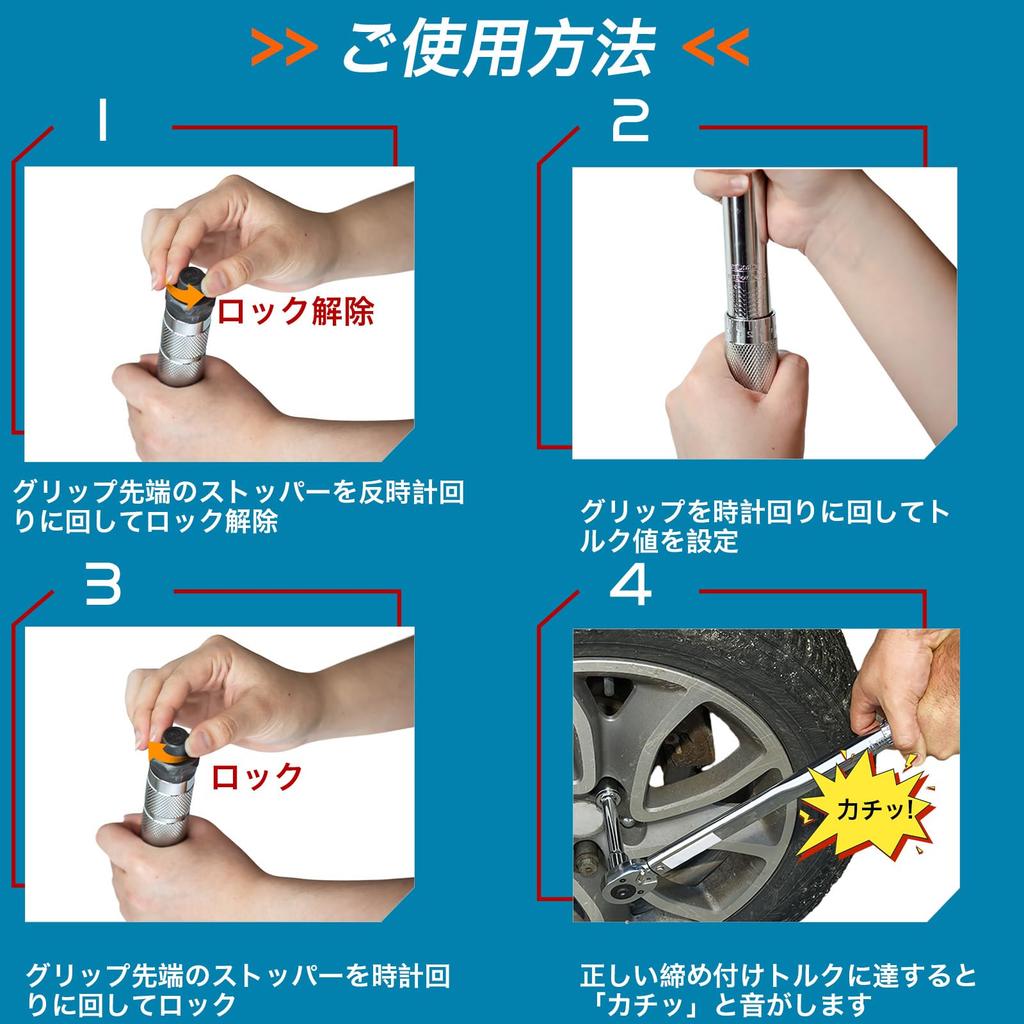 >> ご使用方法 <<

1

ロック解除

グリップ先端のストッパーを反時計回りに回してロック解除

2

グリップを時計回りに回してトルク値を設定

3

ロック

グリップ先端のストッパーを時計回りに回してロック

4

カチッ!

正しい締め付けトルクに達すると「カチッ」と音がします