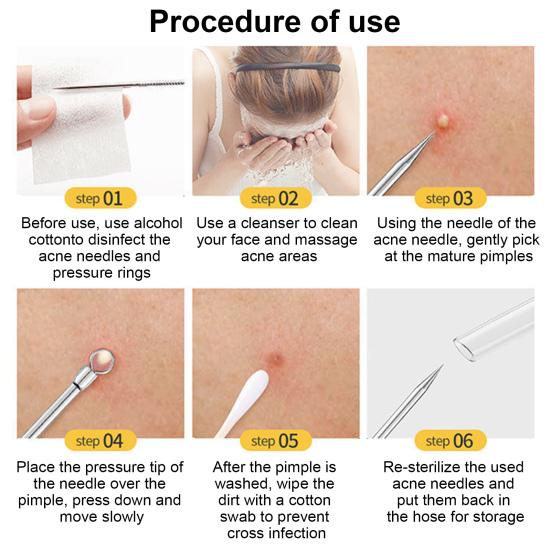 Procedure of use

step 01

Before use, use alcohol cottonto disinfect the acne needles and pressure rings

step 02

Use a cleanser to clean your face and massage acne areas

step 03

Using the needle of the acne needle, gently pick at the mature pimples

step 04

Place the pressure tip of the needle over the pimple, press down and move slowly

step 05

After the pimple is washed, wipe the dirt with a cotton swab to prevent cross infection

step 06

Re-sterilize the used acne needles and put them back in the hose for storage