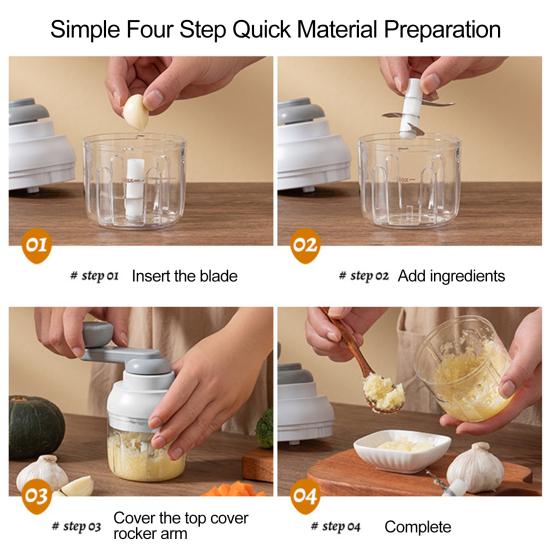 Simple Four Step Quick Material Preparation

01

# step 01 Insert the blade

02

# step 02 Add ingredients

03

# step 03 Cover the top cover rocker arm

04

# step 04 Complete