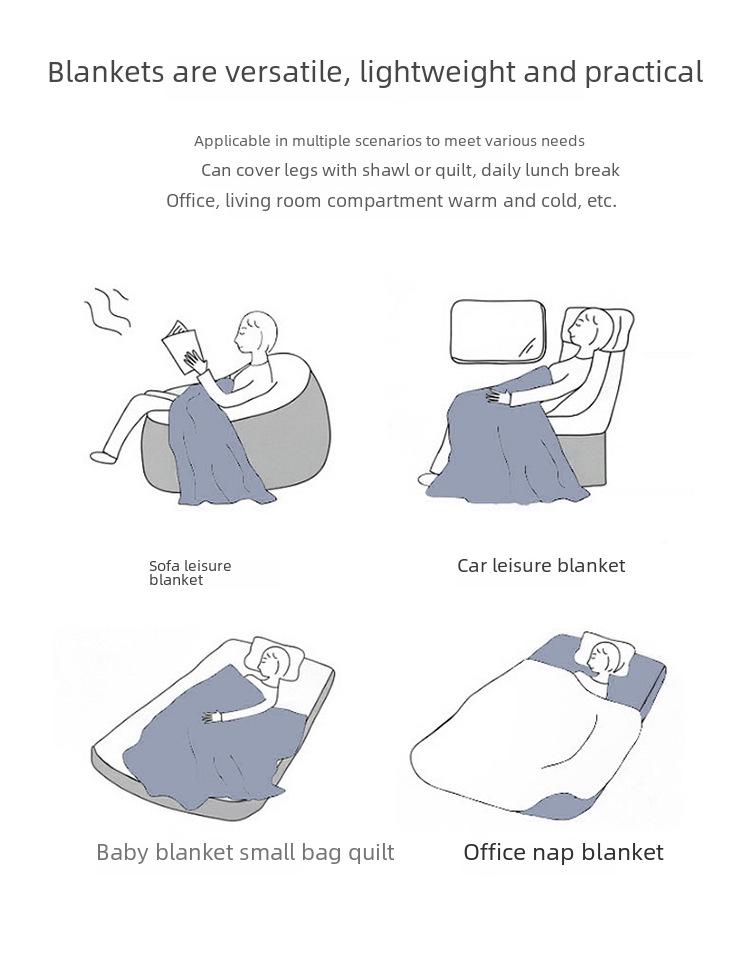 Blankets are versatile, lightweight and practical

Applicable in multiple scenarios to meet various needs
Can cover legs with shawl or quilt, daily lunch break
Office, living room compartment warm and cold, etc.

Sofa leisure blanket

Car leisure blanket

Baby blanket small bag quilt

Office nap blanket