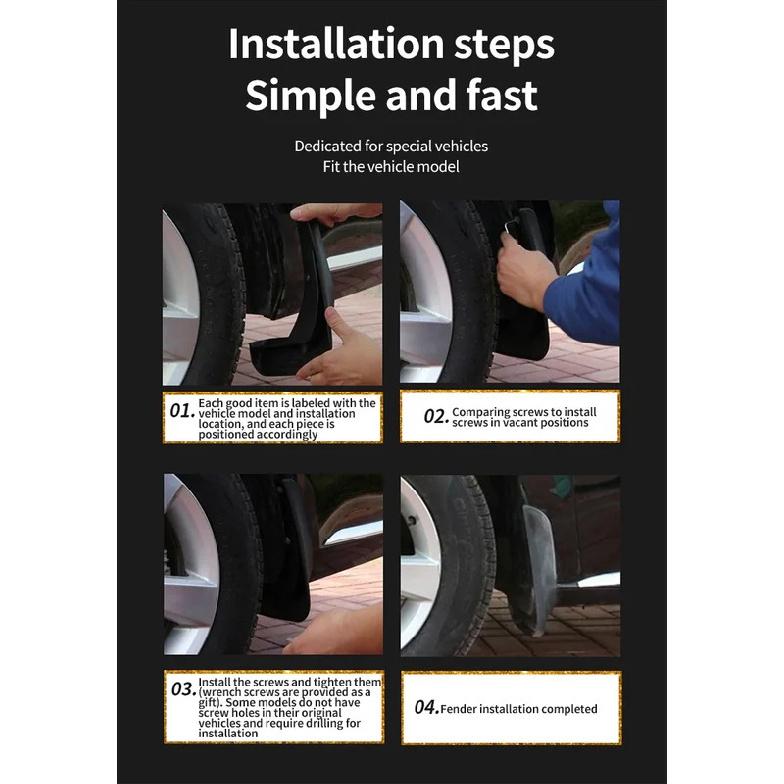 Installation steps
Simple and fast

Dedicated for special vehicles
Fit the vehicle model

01. Each good item is labeled with the vehicle model and installation location, and each piece is positioned accordingly

02. Comparing screws to install screws in vacant positions

03. Install the screws and tighten them (wrench screws are provided as a gift). Some models do not have screw holes in their original vehicles and require drilling for installation

04. Fender installation completed