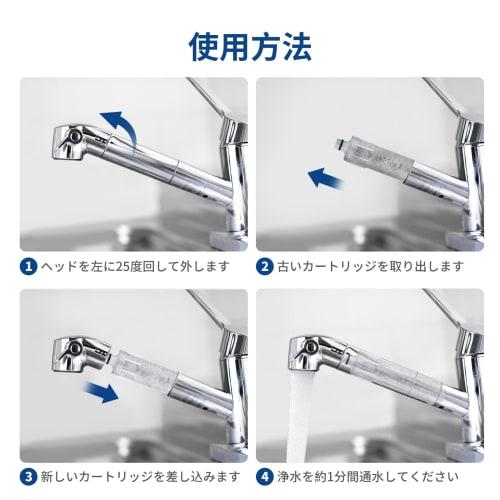 使用方法

1 ヘッドを左に25度回して外します

2 古いカートリッジを取り出します

3 新しいカートリッジを差し込みます

4 浄水を約1分間通水してください