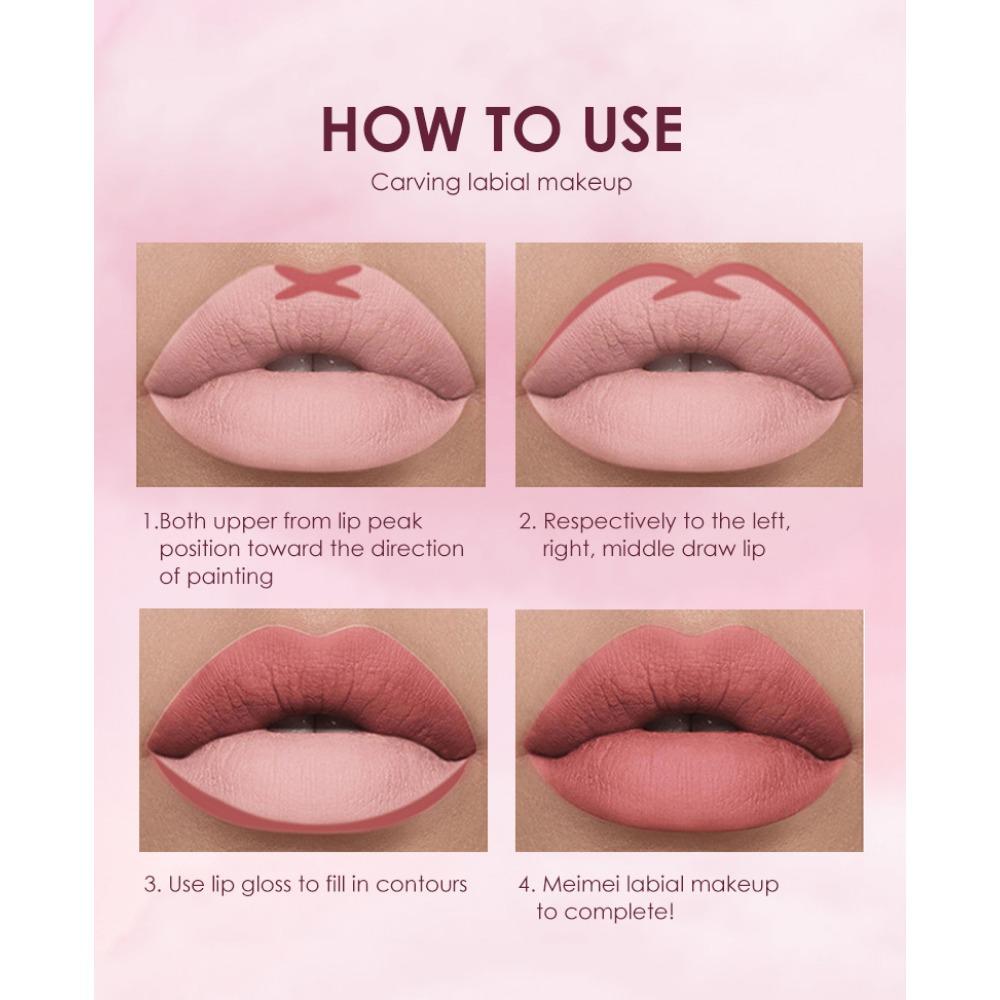 HOW TO USE

Carving labial makeup

1.Both upper from lip peak position toward the direction of painting

2. Respectively to the left, right, middle draw lip

3. Use lip gloss to fill in contours

4. Meimei labial makeup to complete!