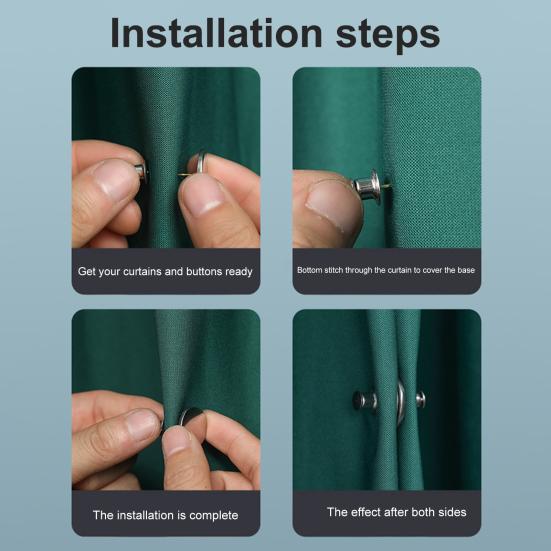 Installation steps

Get your curtains and buttons ready

Bottom stitch through the curtain to cover the base

The installation is complete

The effect after both sides