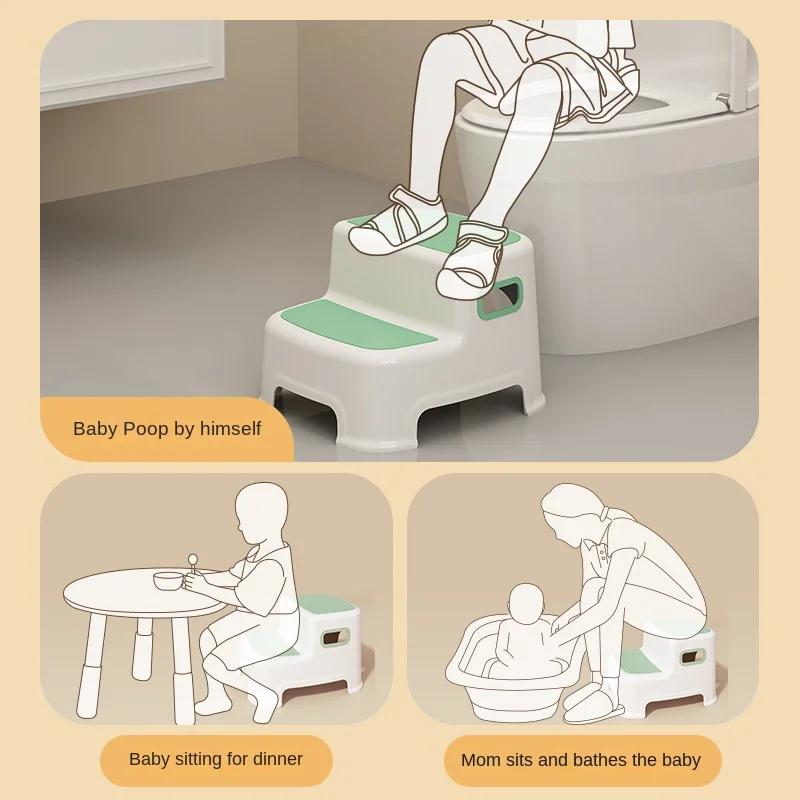 Baby Poop by himself

Baby sitting for dinner

Mom sits and bathes the baby