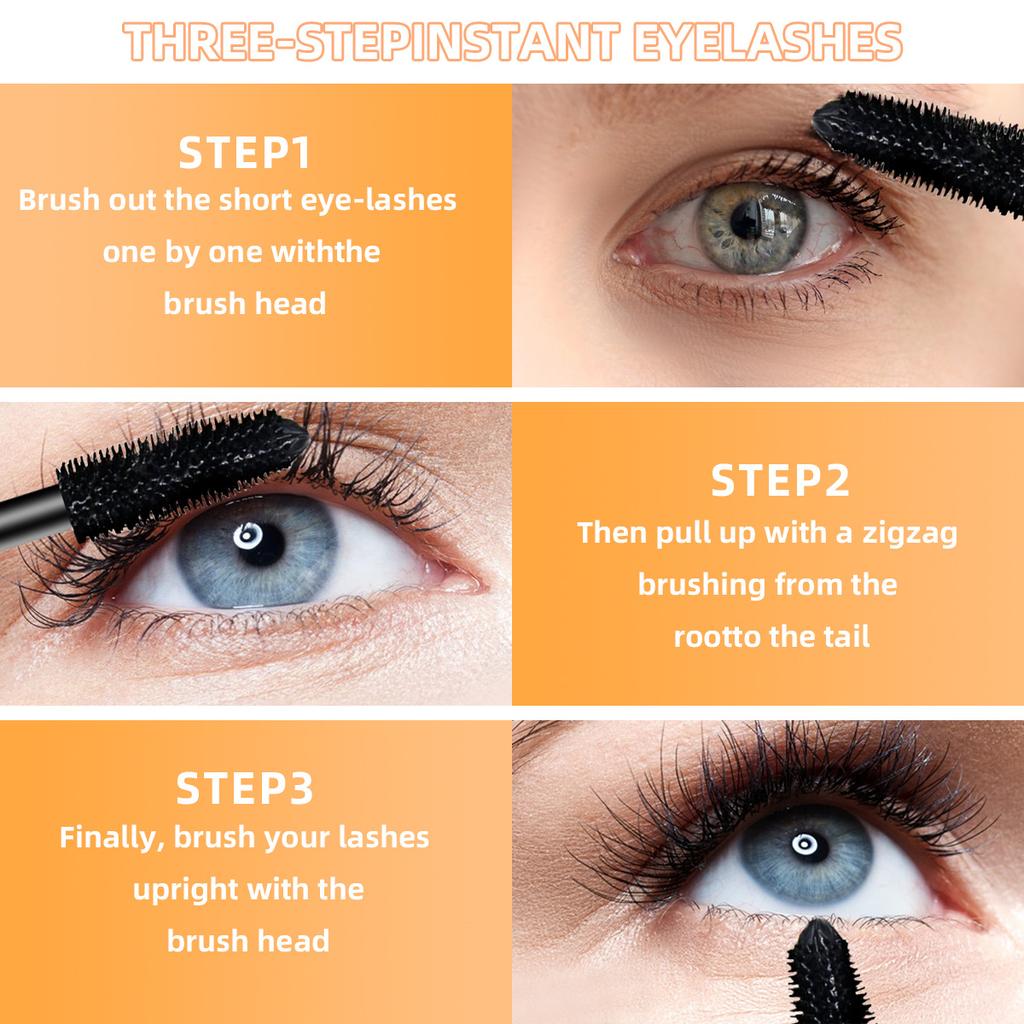 THREE-STEPINSTANT EYELASHES

STEP1
Brush out the short eye-lashes one by one withthe brush head

STEP2
Then pull up with a zigzag brushing from the rootto the tail

STEP3
Finally, brush your lashes upright with the brush head