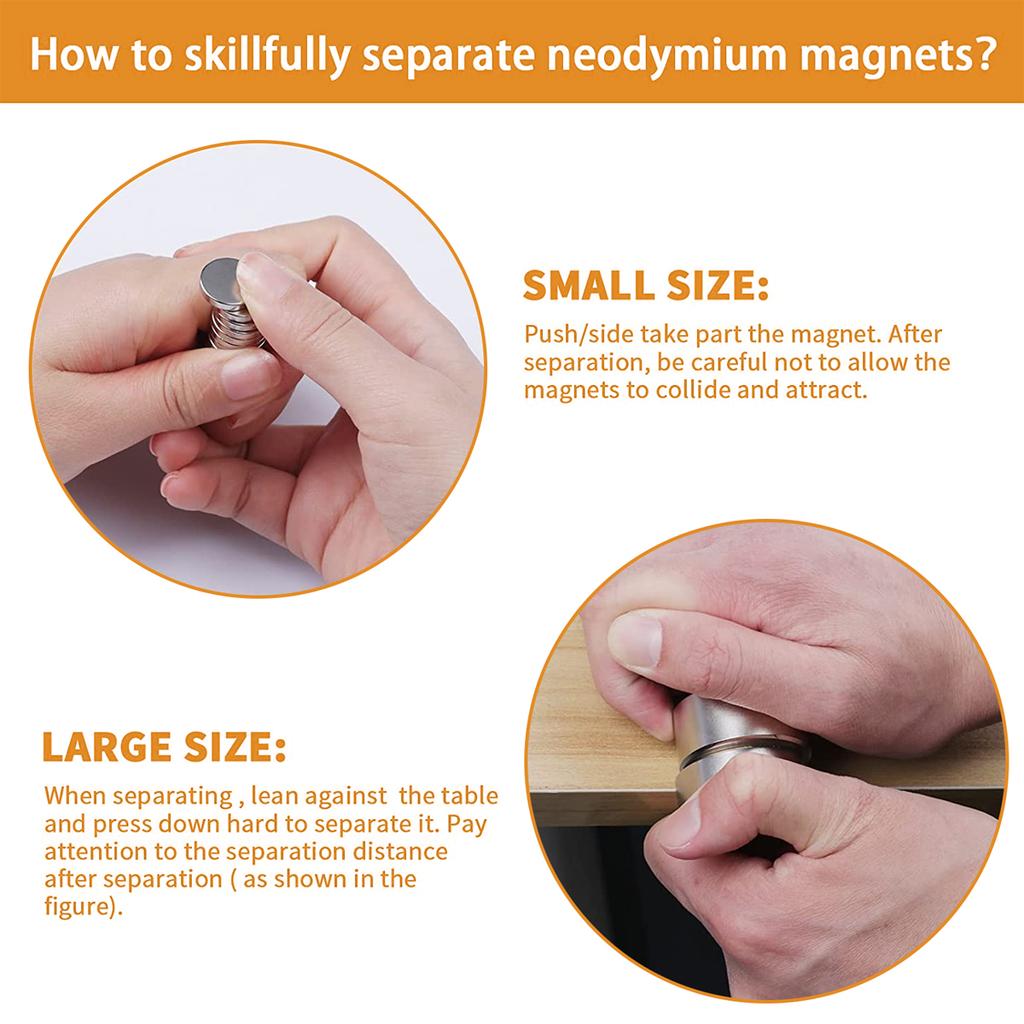 How to skillfully separate neodymium magnets?

SMALL SIZE:

Push/side take part the magnet. After separation, be careful not to allow the magnets to collide and attract.

LARGE SIZE:

When separating , lean against the table and press down hard to separate it. Pay attention to the separation distance after separation ( as shown in the figure).