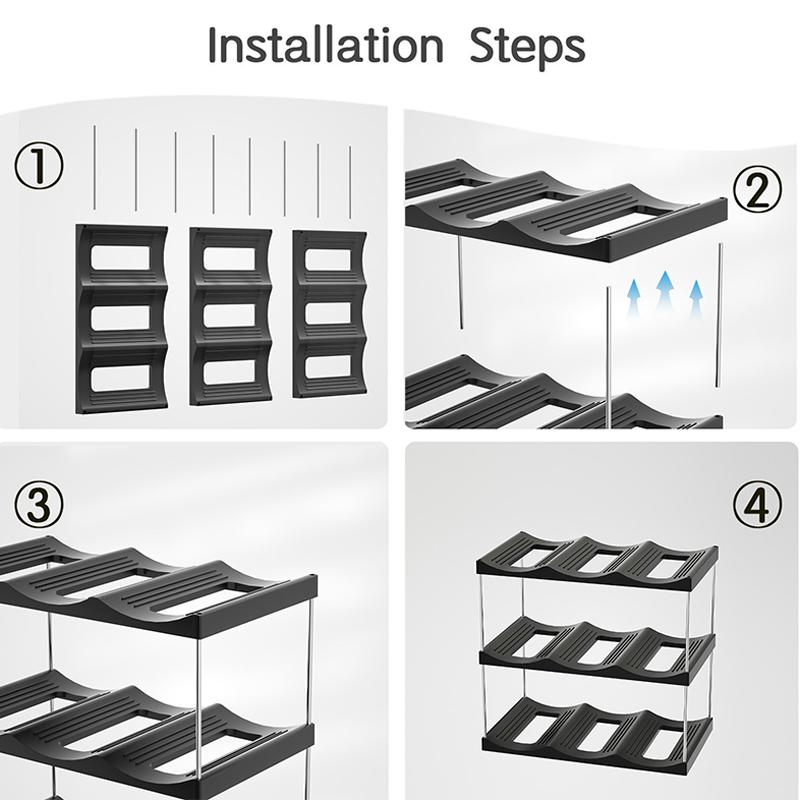 Installation Steps

①

②

③

④