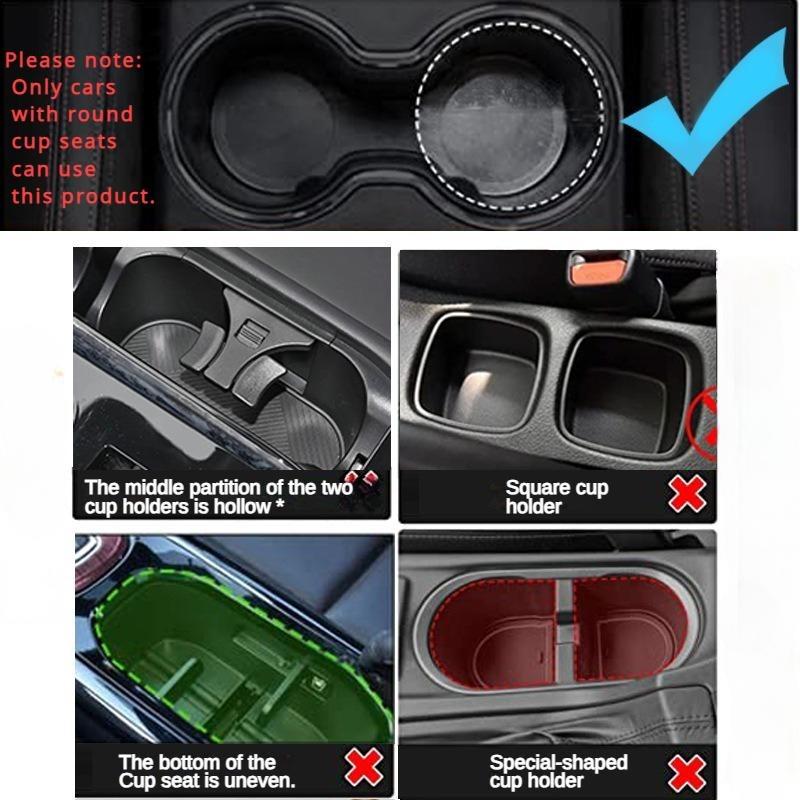 Please note: Only cars with round cup seats can use this product.

The middle partition of the two cup holders is hollow *

Square cup holder

The bottom of the Cup seat is uneven.

Special-shaped cup holder