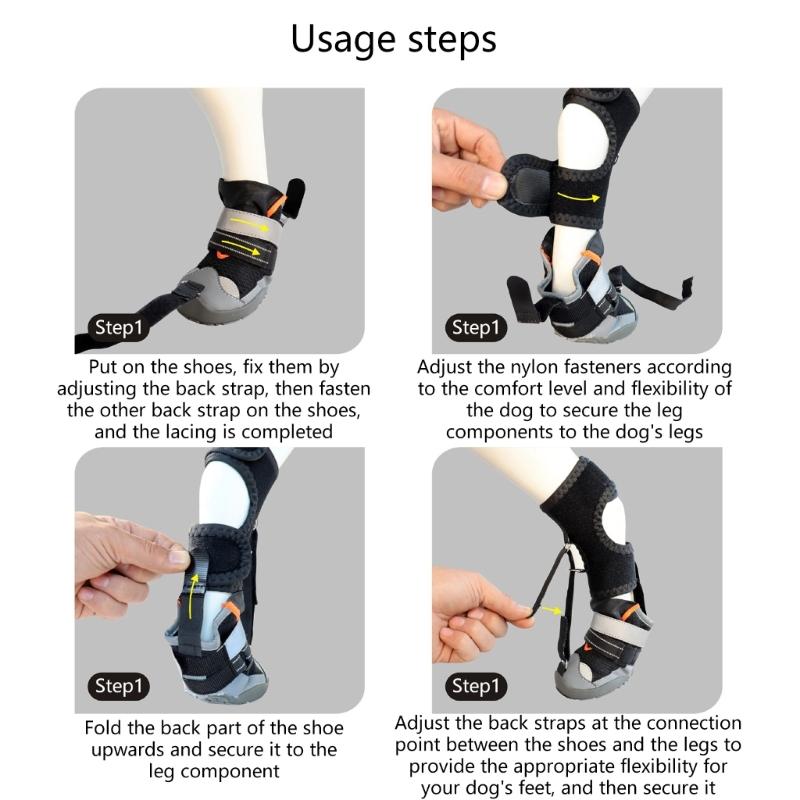 Usage steps

Step1

Put on the shoes, fix them by adjusting the back strap, then fasten the other back strap on the shoes, and the lacing is completed

Step1

Adjust the nylon fasteners according to the comfort level and flexibility of the dog to secure the leg components to the dog's legs

Step1

Fold the back part of the shoe upwards and secure it to the leg component

Step1

Adjust the back straps at the connection point between the shoes and the legs to provide the appropriate flexibility for your dog's feet, and then secure it