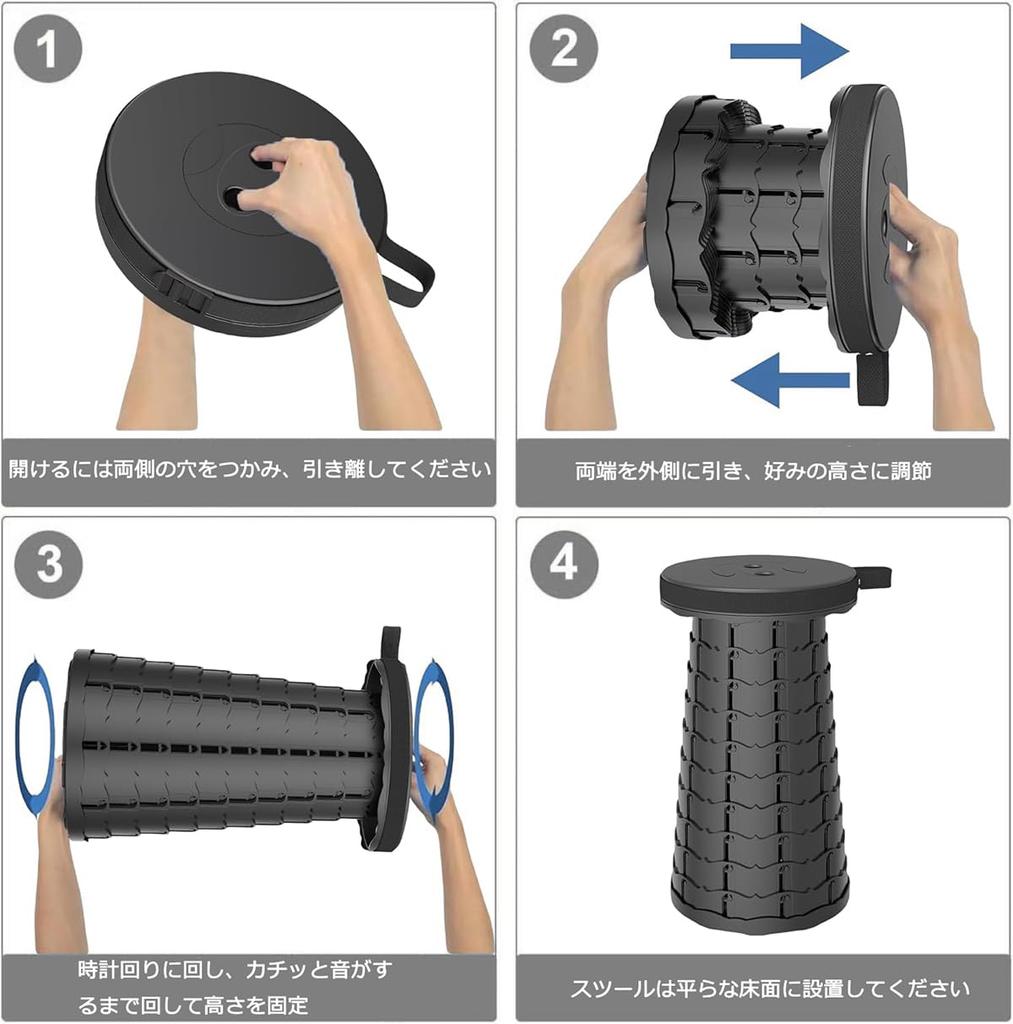 1

開けるには両側の穴をつかみ、引き離してください

2

両端を外側に引き、好みの高さに調節

3

時計回りに回し、カチッと音がするまで回して高さを固定

4

スツールは平らな床面に設置してください