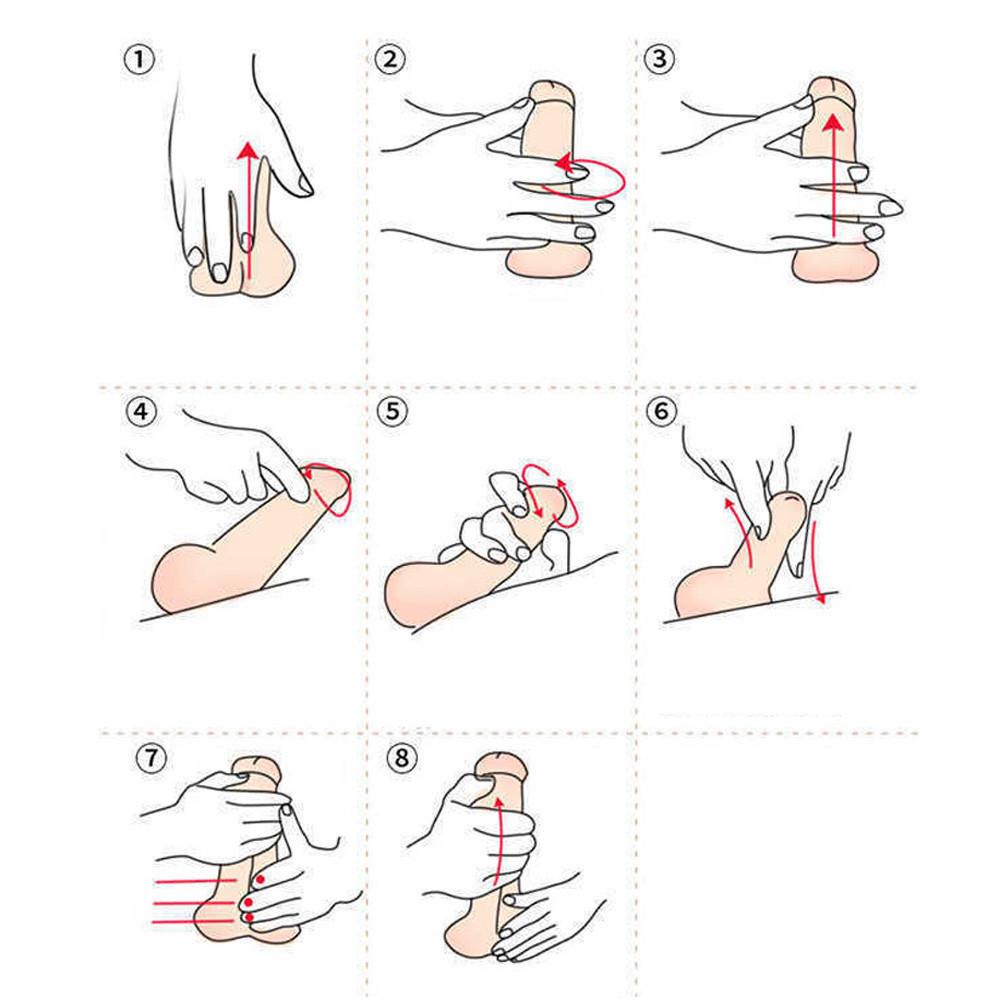 1

2

3

4

5

6

7

8