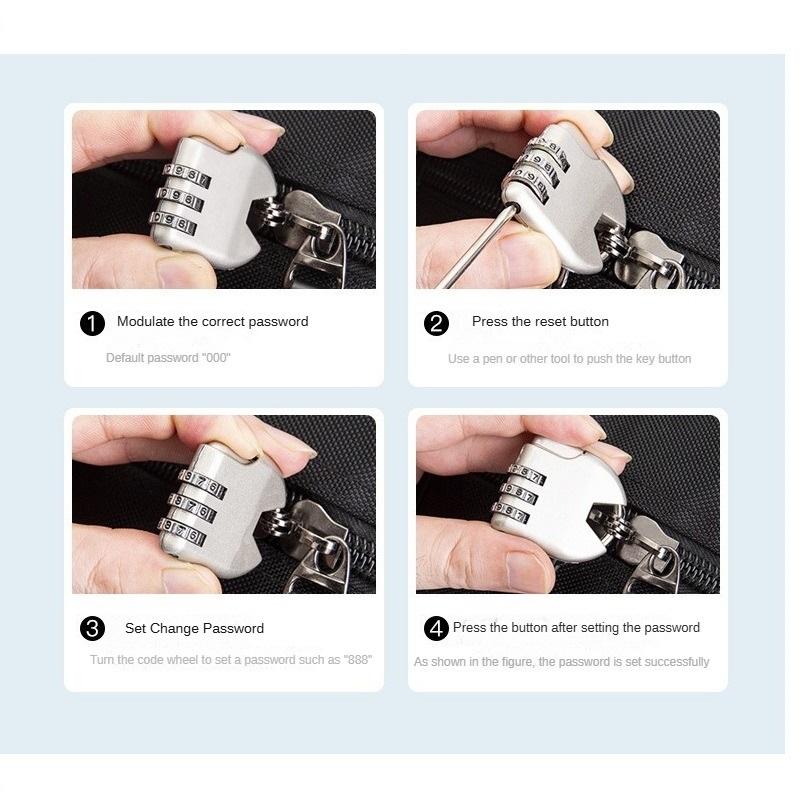 1 Modulate the correct password

Default password "000"

2 Press the reset button

Use a pen or other tool to push the key button

3 Set Change Password

Turn the code wheel to set a password such as "888"

4 Press the button after setting the password

As shown in the figure, the password is set successfully