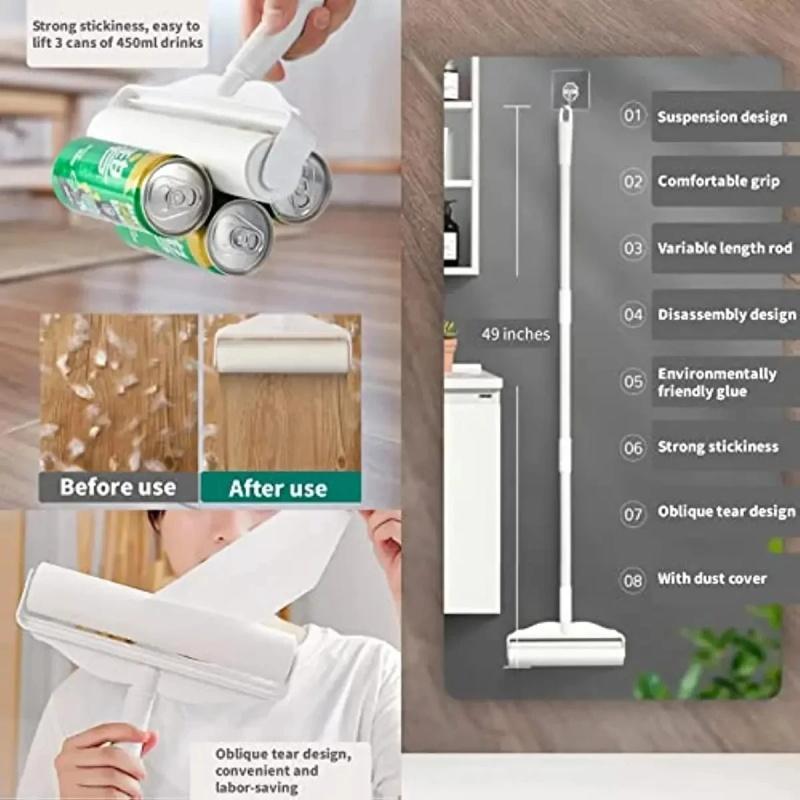 Strong stickiness, easy to lift 3 cans of 450ml drinks

Before use

After use

Oblique tear design, convenient and labor-saving

49 inches

01 Suspension design

02 Comfortable grip

03 Variable length rod

04 Disassembly design

05 Environmentally friendly glue

06 Strong stickiness

07 Oblique tear design

08 With dust cover