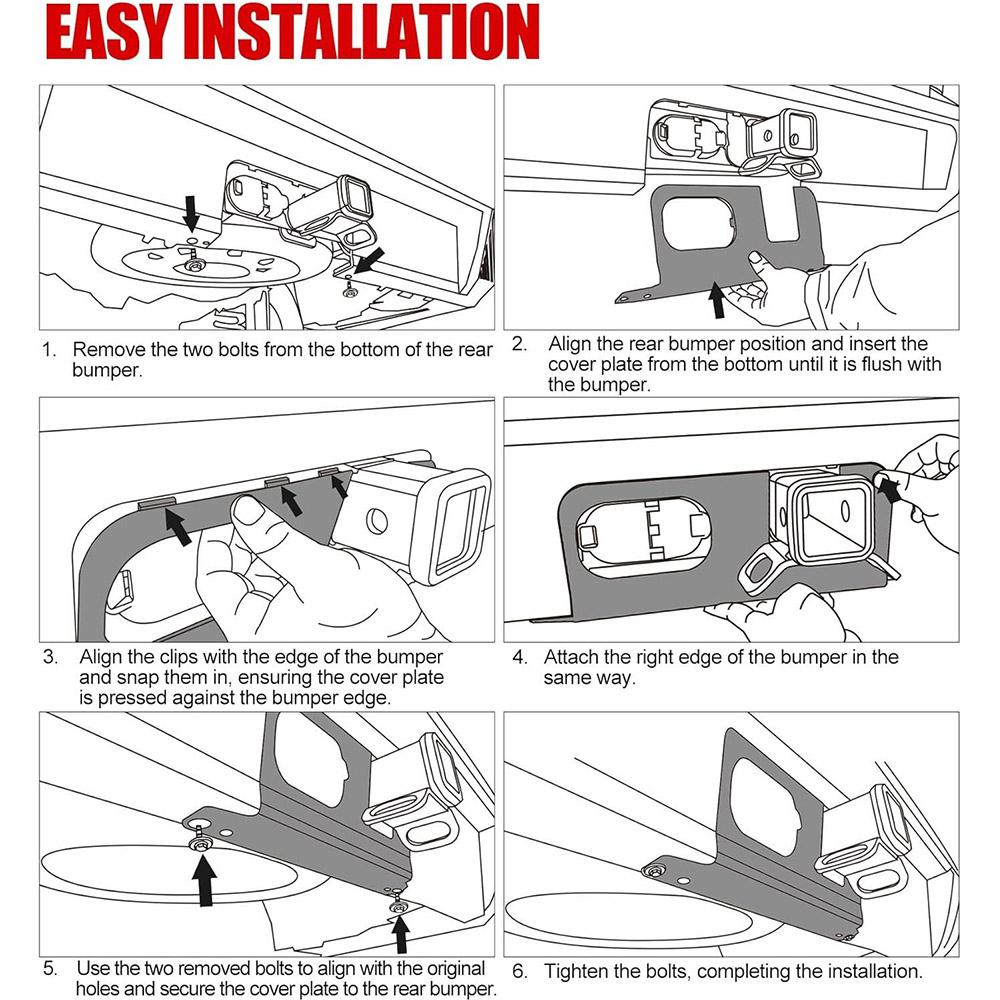 EASY INSTALLATION

1. Remove the two bolts from the bottom of the rear bumper.

2. Align the rear bumper position and insert the cover plate from the bottom until it is flush with the bumper.

3. Align the clips with the edge of the bumper and snap them in, ensuring the cover plate is pressed against the bumper edge.

4. Attach the right edge of the bumper in the same way.

5. Use the two removed bolts to align with the original holes and secure the cover plate to the rear bumper.

6. Tighten the bolts, completing the installation.