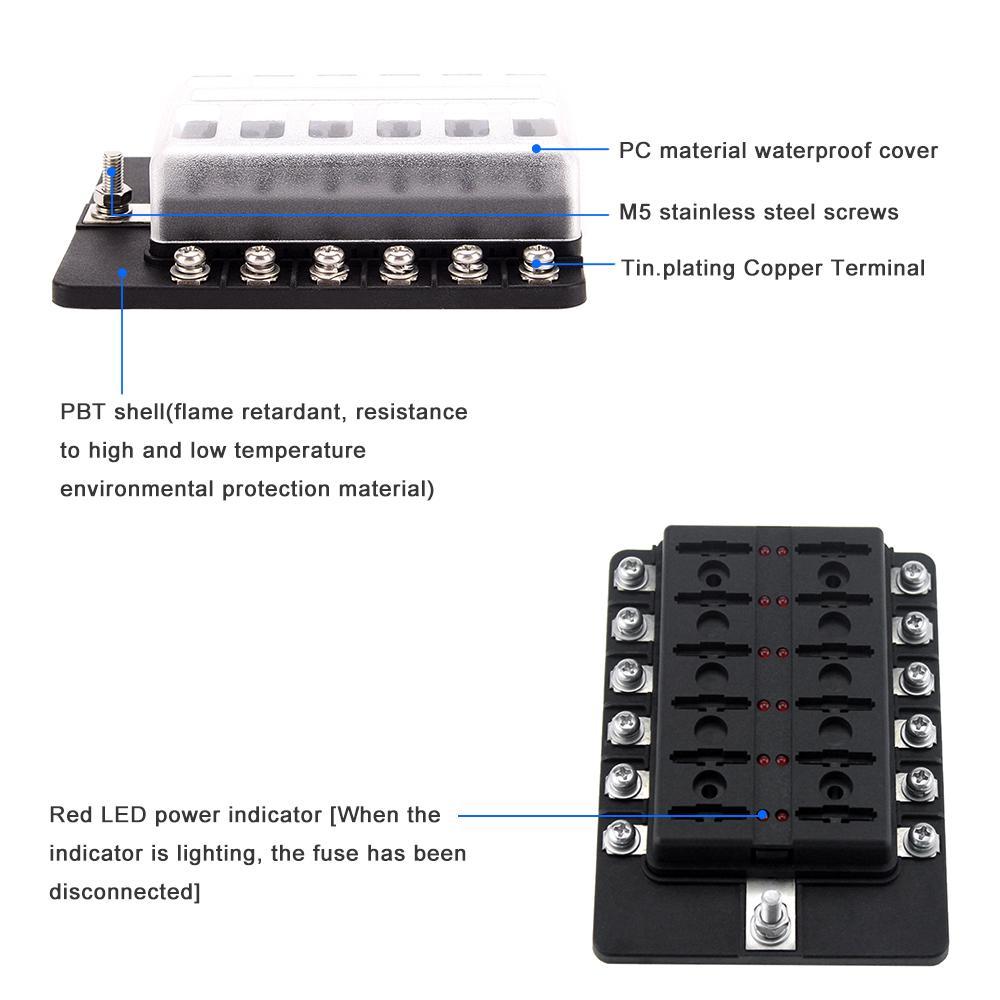 PC material waterproof cover

M5 stainless steel screws

Tin.plating Copper Terminal

PBT shell(flame retardant, resistance to high and low temperature environmental protection material)

Red LED power indicator [When the indicator is lighting, the fuse has been disconnected]