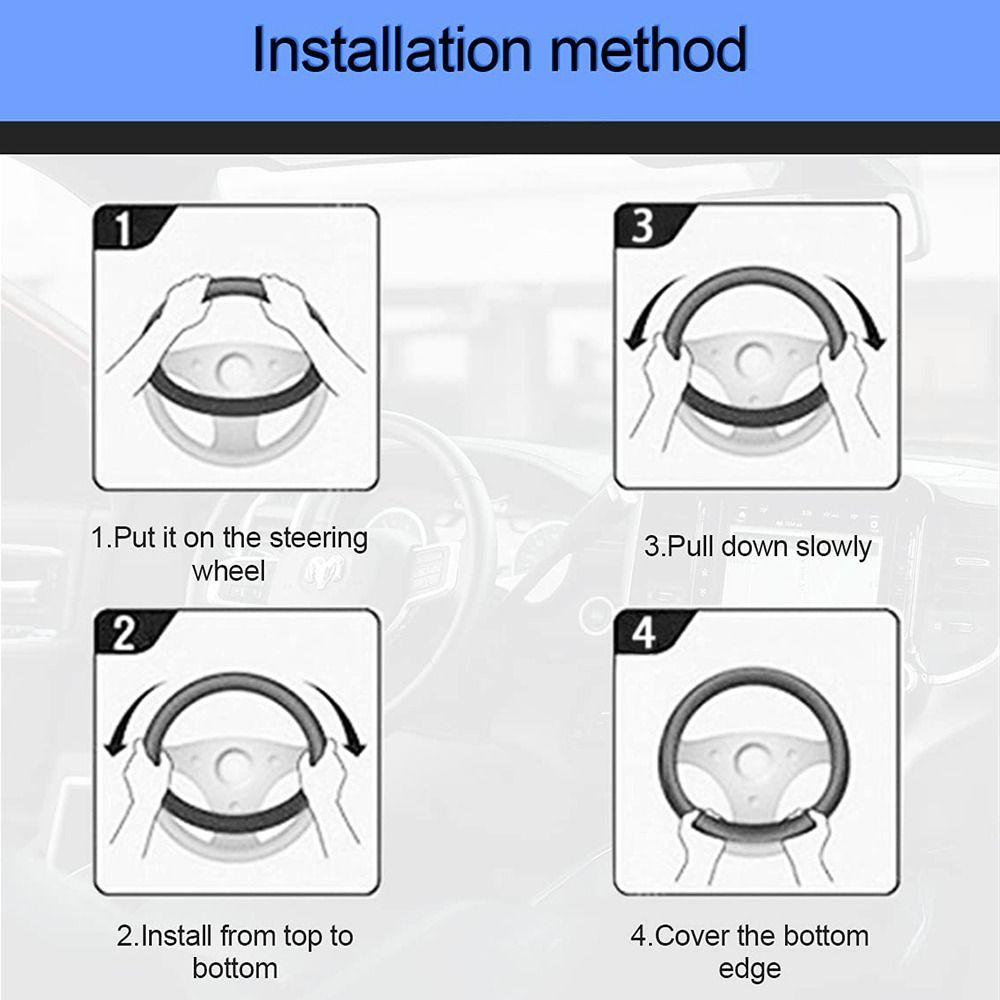 Installation method

1

1.Put it on the steering wheel

2

2.Install from top to bottom

3

3.Pull down slowly

4

4.Cover the bottom edge