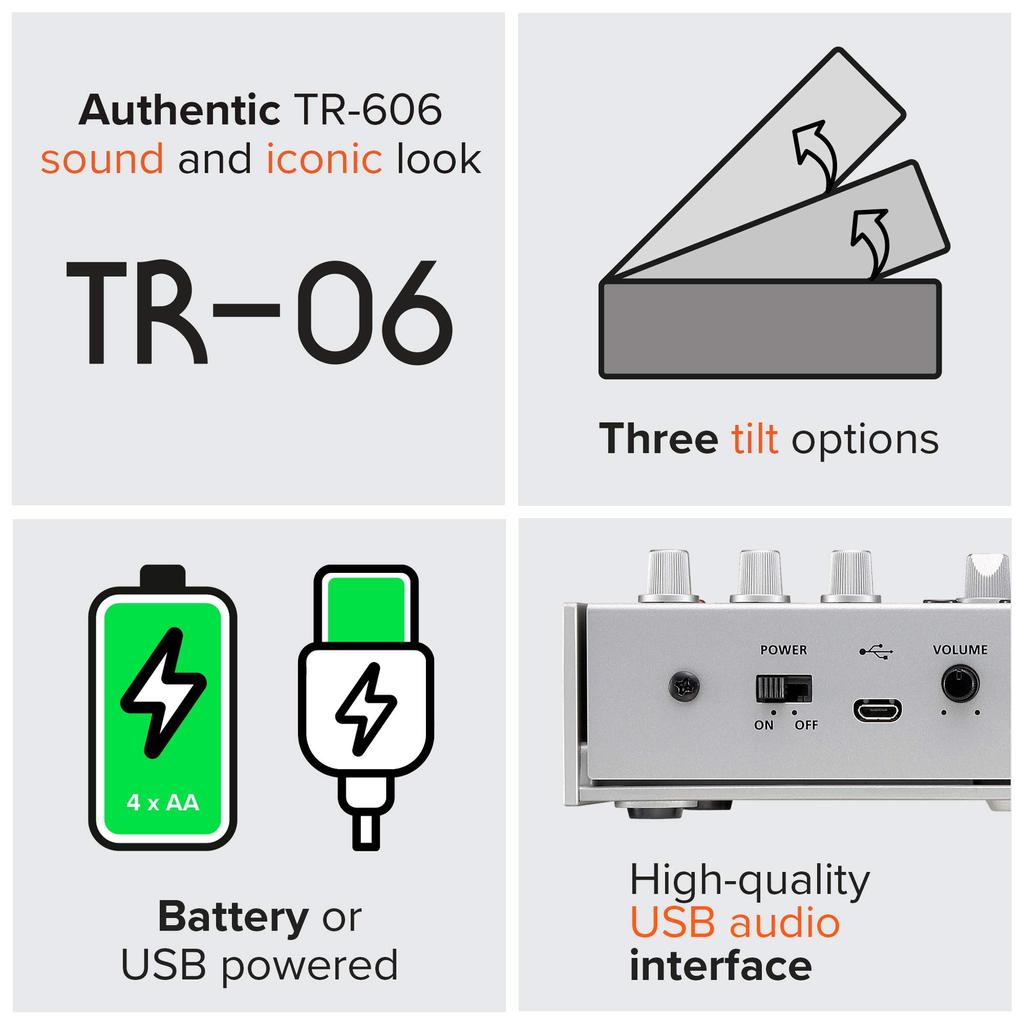 Authentic TR-606 sound and iconic look

TR-06

Three tilt options

4 x AA

Battery or USB powered

POWER

ON OFF

VOLUME

High-quality USB audio interface