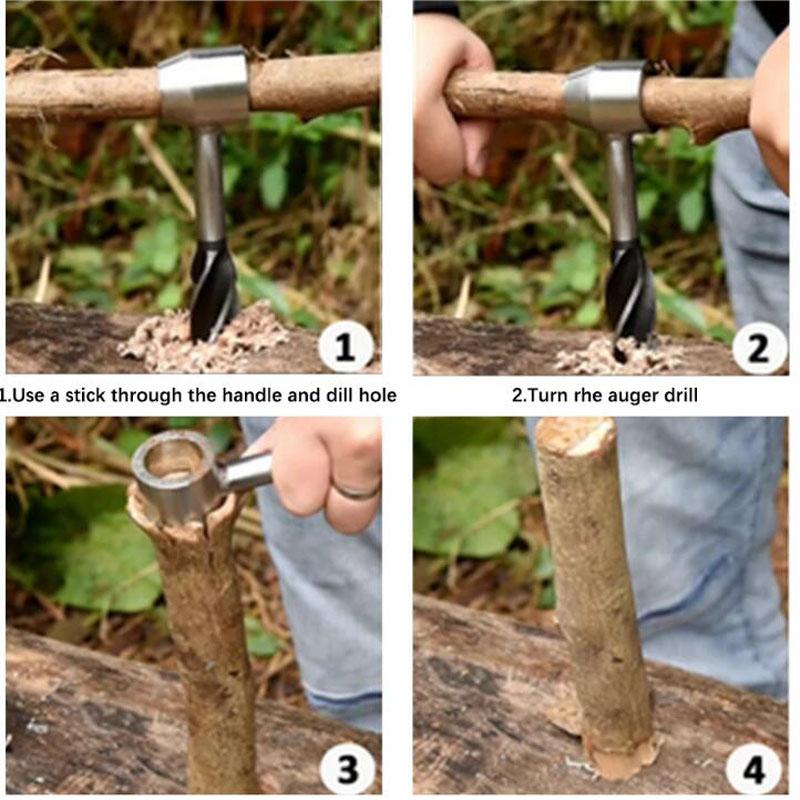 1

2

1.Use a stick through the handle and dill hole

2.Turn rhe auger drill

3

4