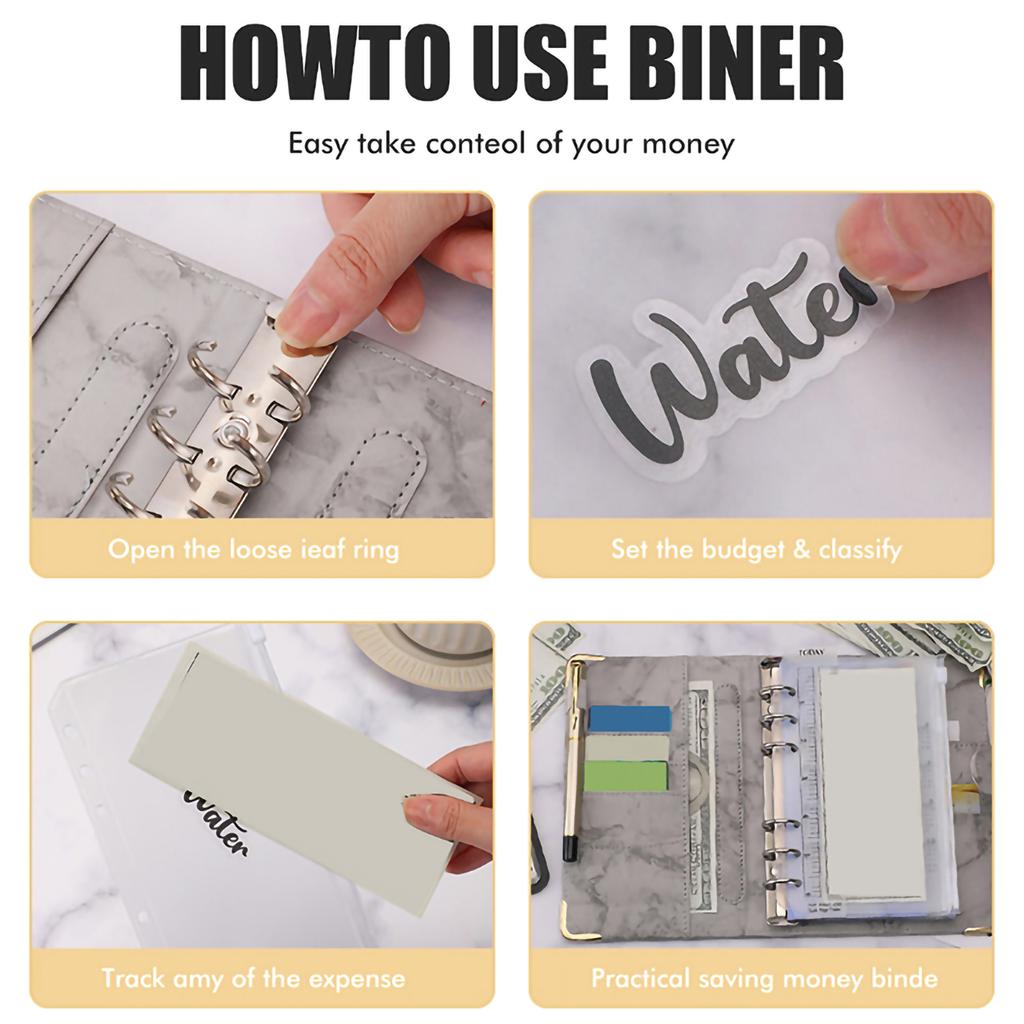 HOWTO USE BINER

Easy take conteol of your money

Water

Open the loose ieaf ring

Set the budget & classify

Water

TODAY

Track amy of the expense

Practical saving money binde