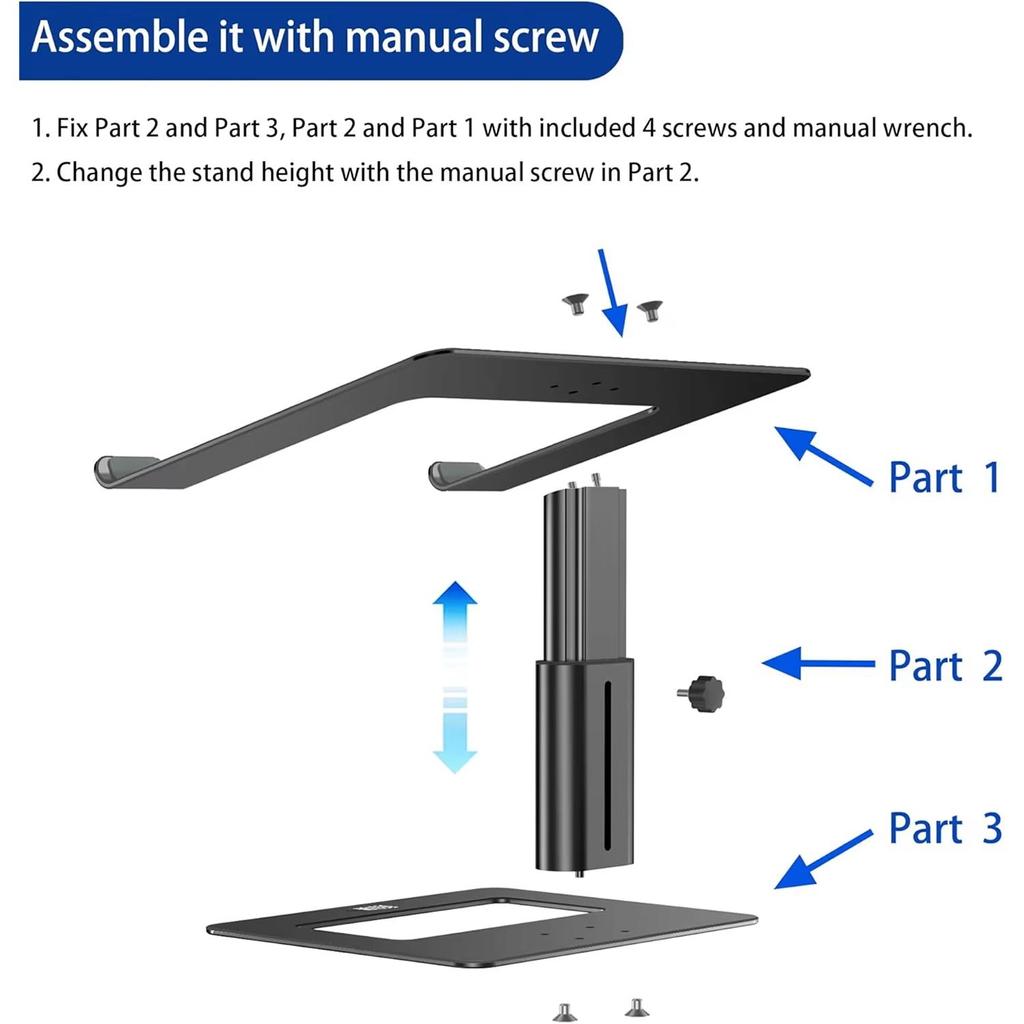 Assemble it with manual screw

1. Fix Part 2 and Part 3, Part 2 and Part 1 with included 4 screws and manual wrench.
2. Change the stand height with the manual screw in Part 2.

Part 1

Part 2

Part 3