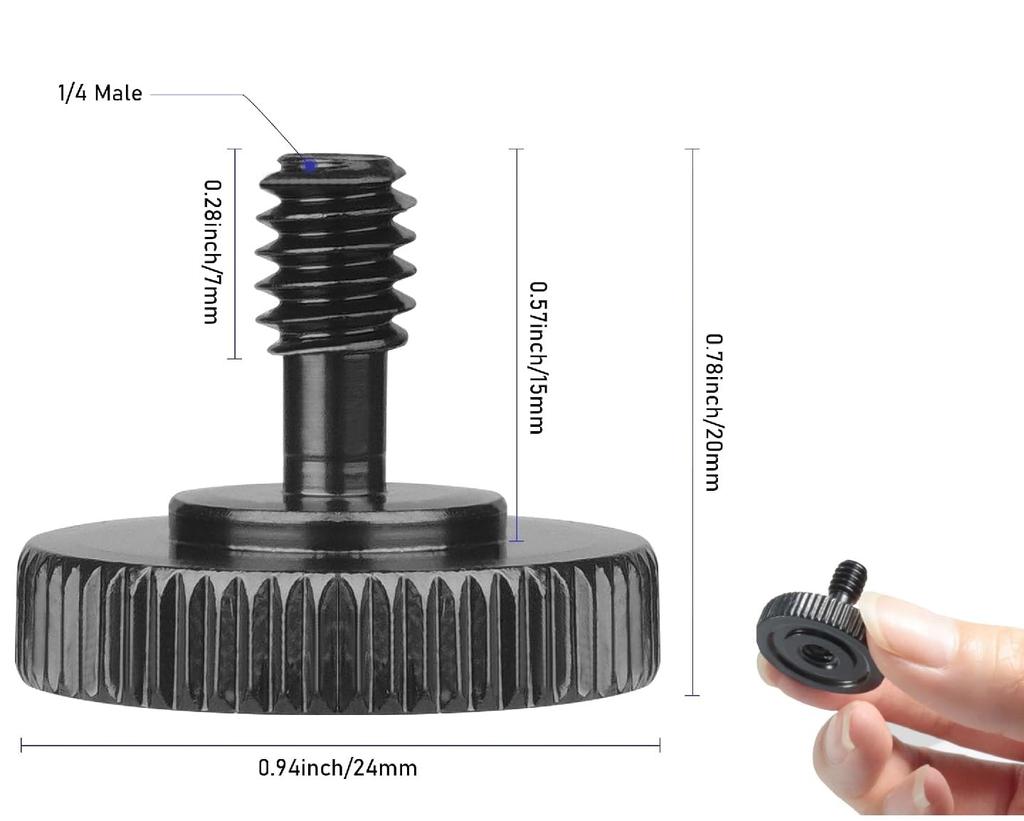 1/4 Male

0.28inch/7mm

0.57inch/15mm

0.78inch/20mm

0.94inch/24mm