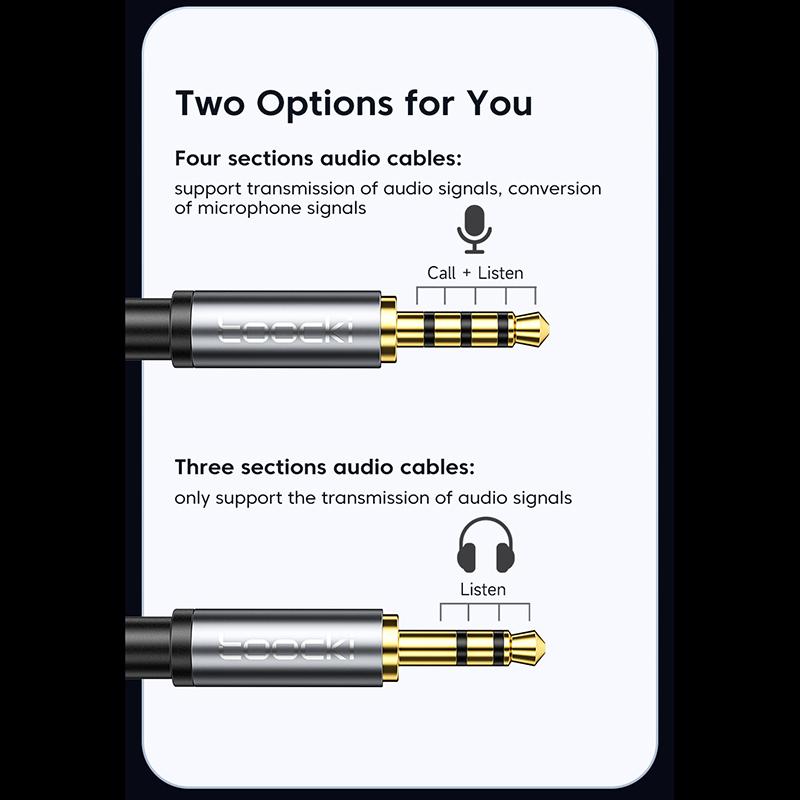 Two Options for You

Four sections audio cables:
support transmission of audio signals, conversion of microphone signals

Call + Listen

toocki

Three sections audio cables:
only support the transmission of audio signals

Listen

toocki