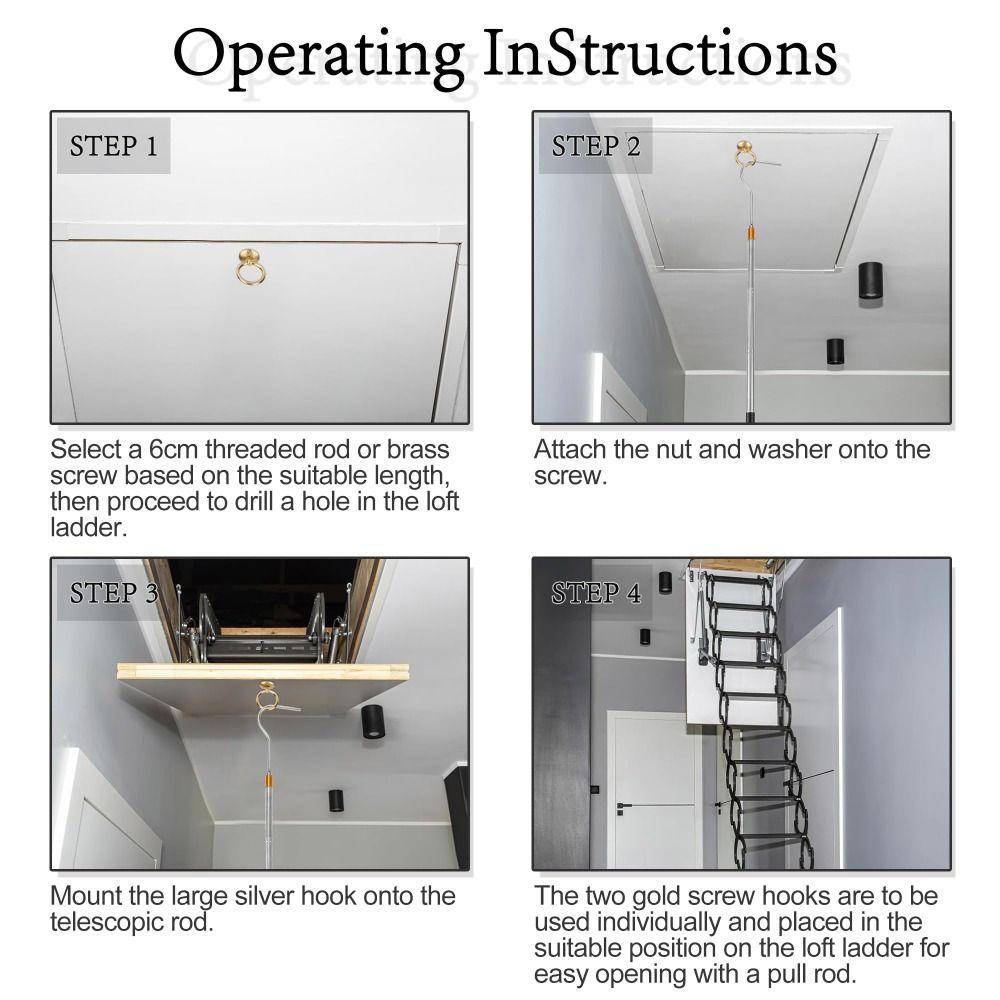 Operating InStructions

STEP 1

Select a 6cm threaded rod or brass screw based on the suitable length, then proceed to drill a hole in the loft ladder.

STEP 2

Attach the nut and washer onto the screw.

STEP 3

Mount the large silver hook onto the telescopic rod.

STEP 4

The two gold screw hooks are to be used individually and placed in the suitable position on the loft ladder for easy opening with a pull rod.