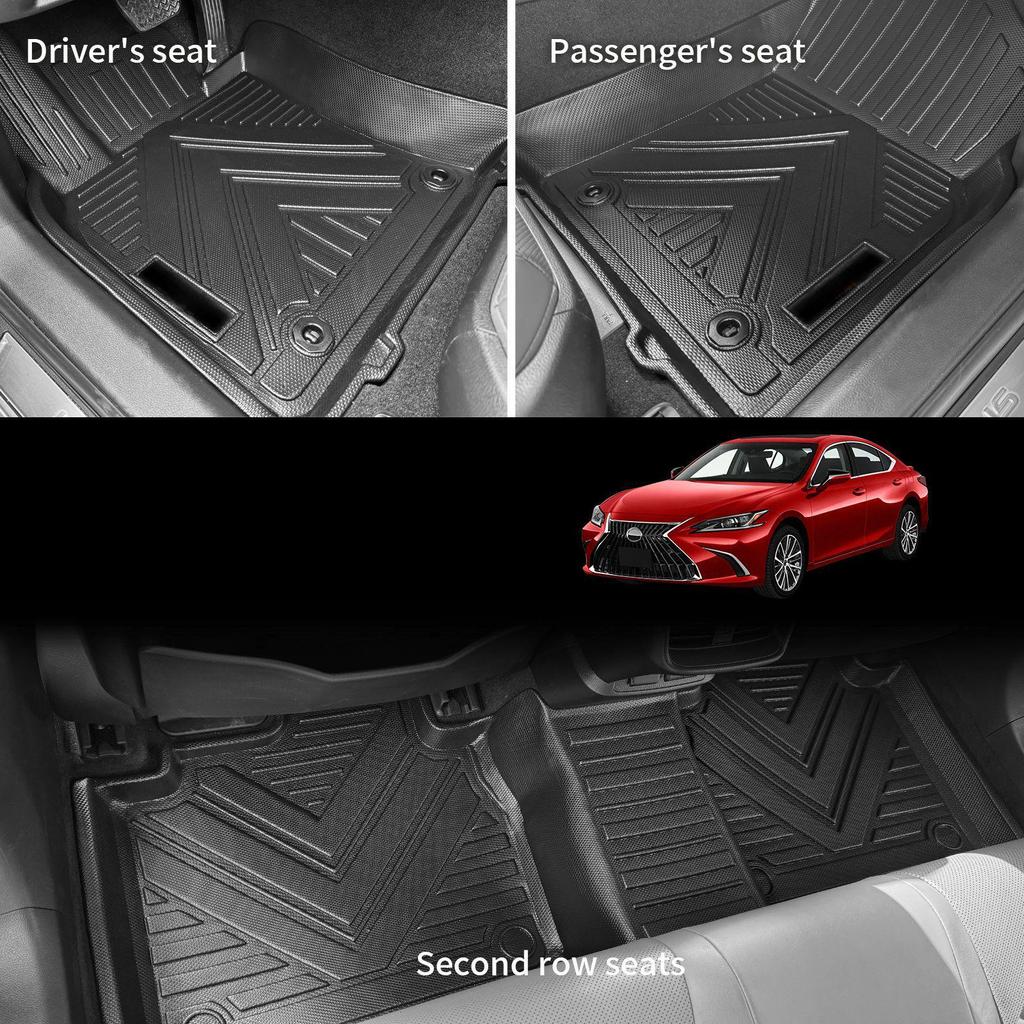 Driver's seat

Passenger's seat

Second row seats