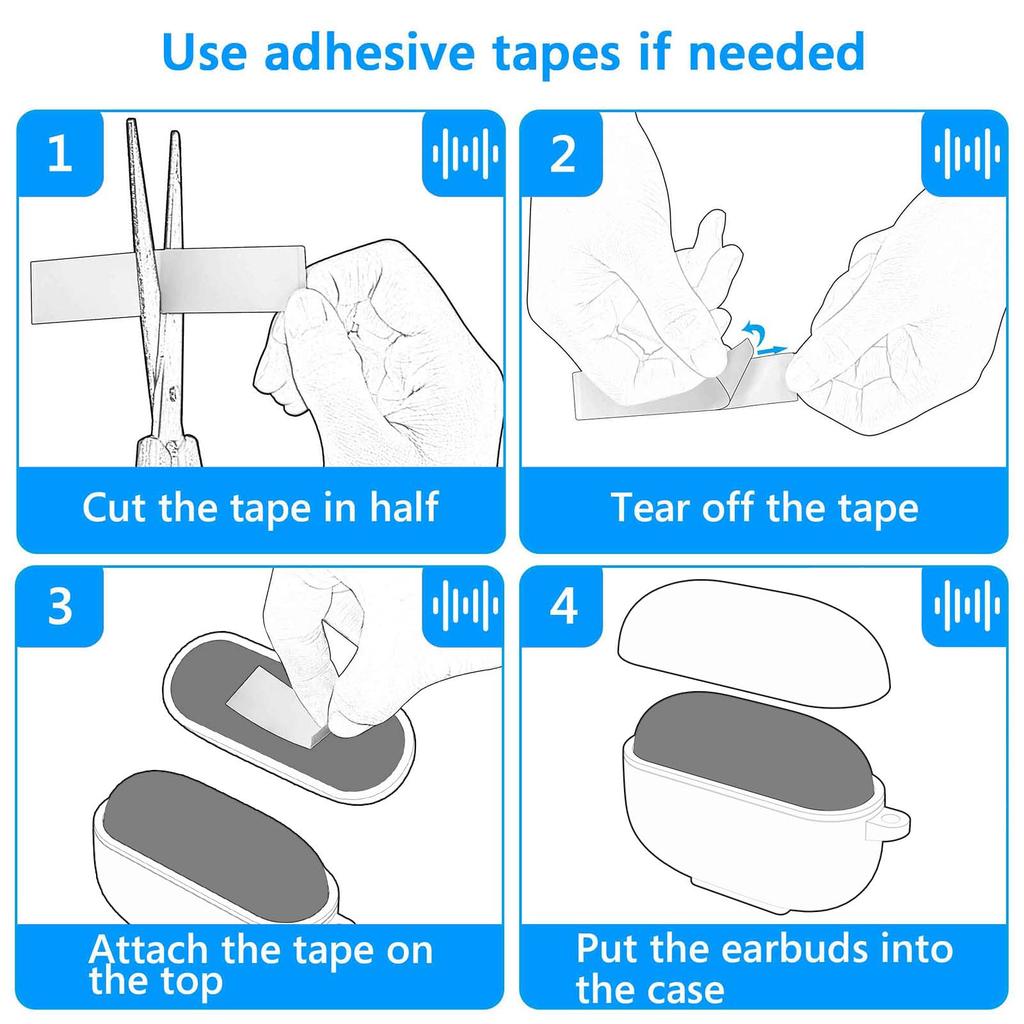 Use adhesive tapes if needed

1

Cut the tape in half

2

Tear off the tape

3

Attach the tape on the top

4

Put the earbuds into the case