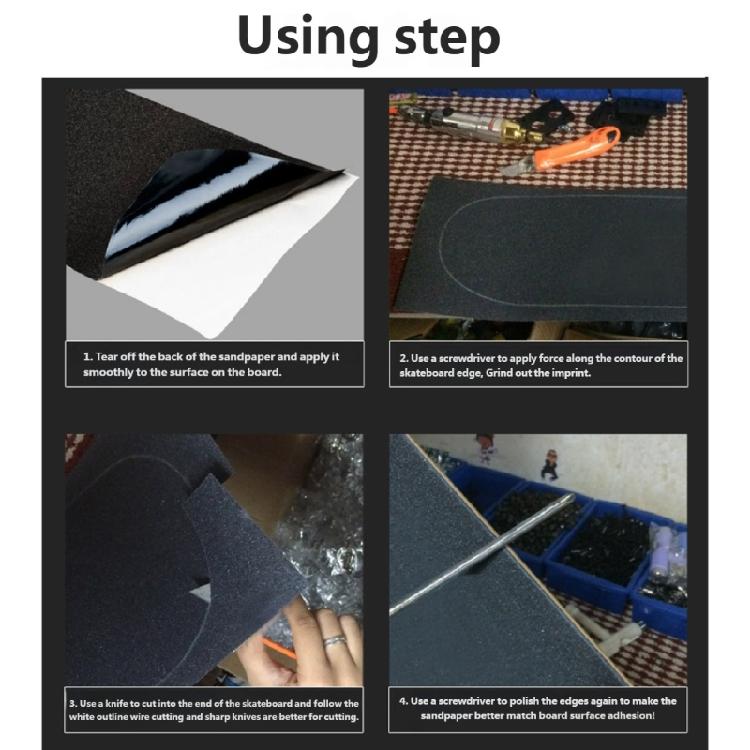 Using step

1. Tear off the back of the sandpaper and apply it smoothly to the surface on the board.

2. Use a screwdriver to apply force along the contour of the skateboard edge, Grind out the imprint.

3. Use a knife to cut into the end of the skateboard and follow the white outline wire cutting and sharp knives are better for cutting.

4. Use a screwdriver to polish the edges again to make the sandpaper better match board surface adhesion!