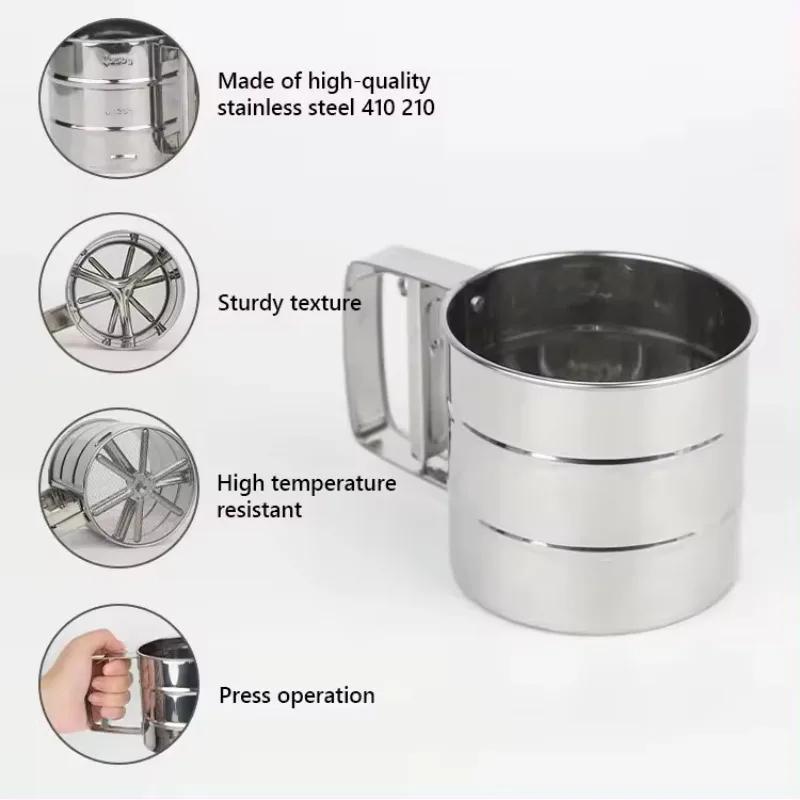 Made of high-quality stainless steel 410 210

Sturdy texture

High temperature resistant

Press operation