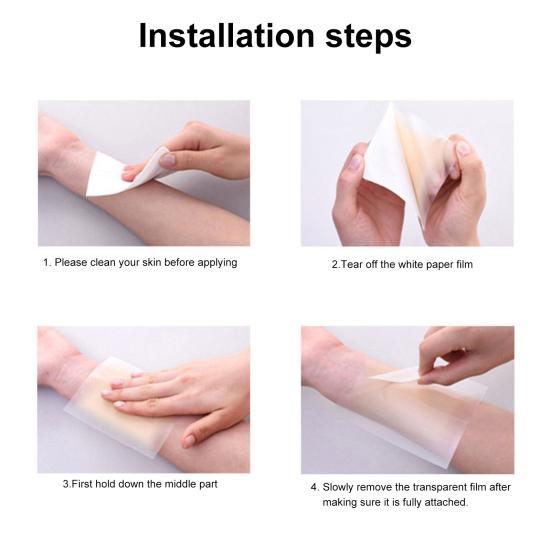 Installation steps

1. Please clean your skin before applying

2.Tear off the white paper film

3.First hold down the middle part

4. Slowly remove the transparent film after making sure it is fully attached.