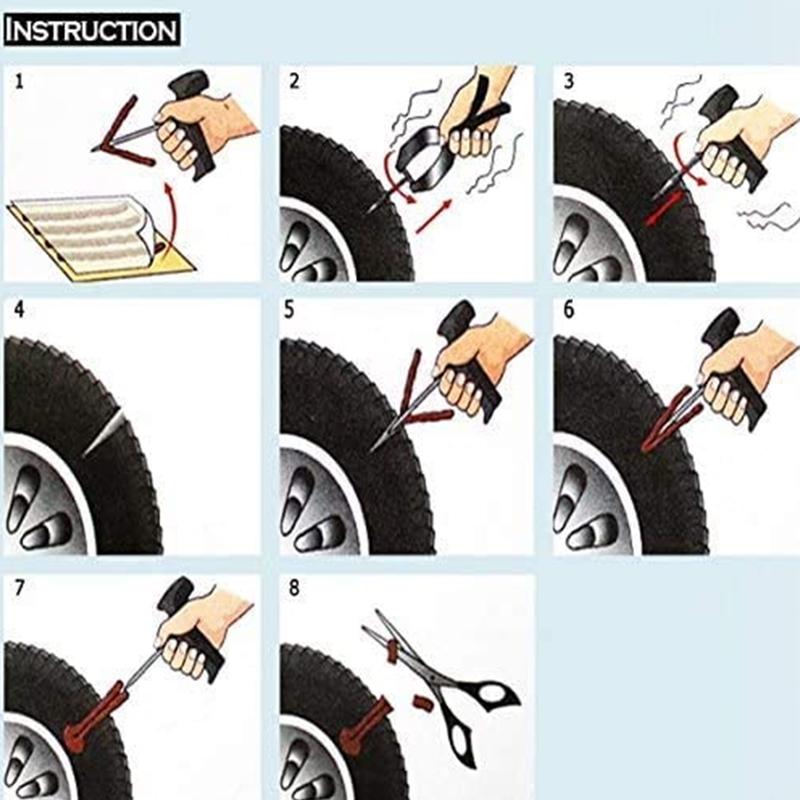 INSTRUCTION

1

2

3

4

5

6

7

8