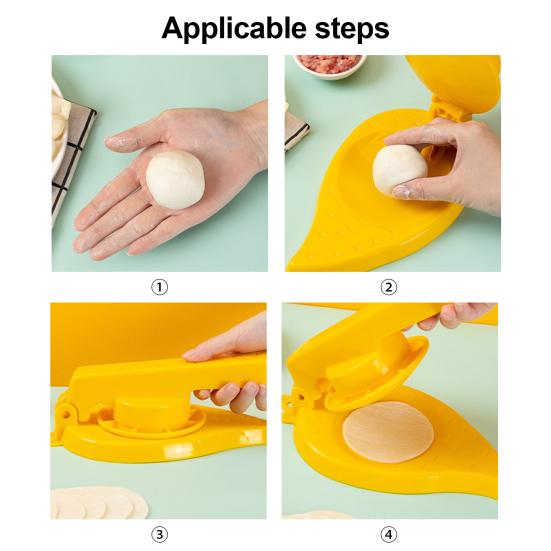 Applicable steps

①

②

③

④