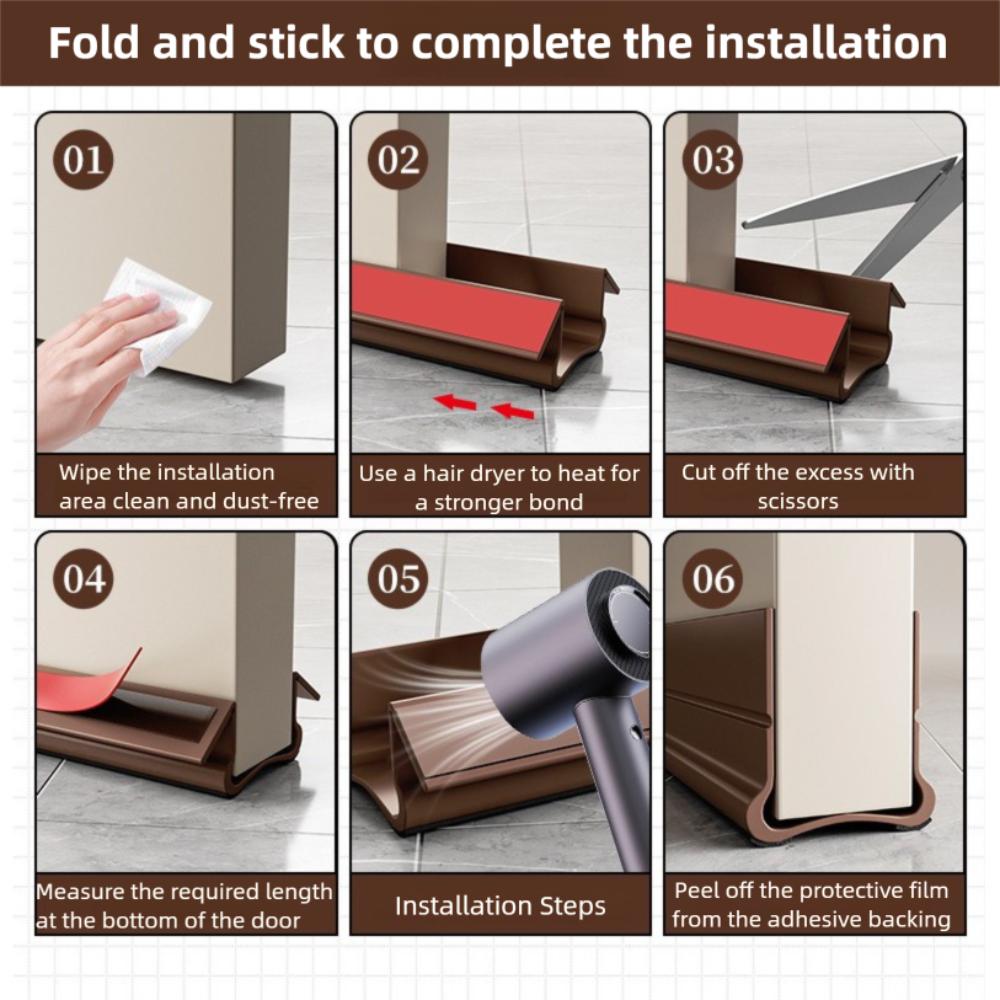 Fold and stick to complete the installation

01

Wipe the installation area clean and dust-free

02

Use a hair dryer to heat for a stronger bond

03

Cut off the excess with scissors

04

Measure the required length at the bottom of the door

05

Installation Steps

06

Peel off the protective film from the adhesive backing