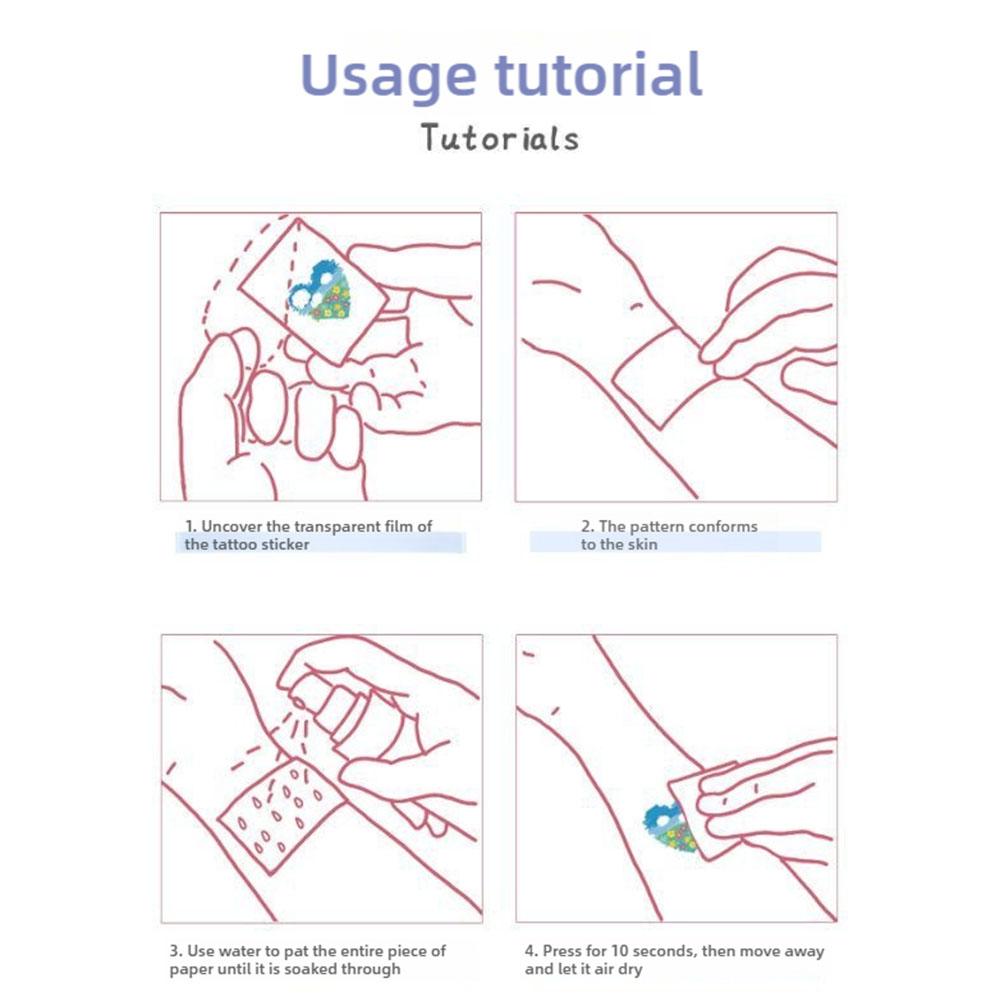 Usage tutorial

Tutorials

1. Uncover the transparent film of the tattoo sticker

2. The pattern conforms to the skin

3. Use water to pat the entire piece of paper until it is soaked through

4. Press for 10 seconds, then move away and let it air dry