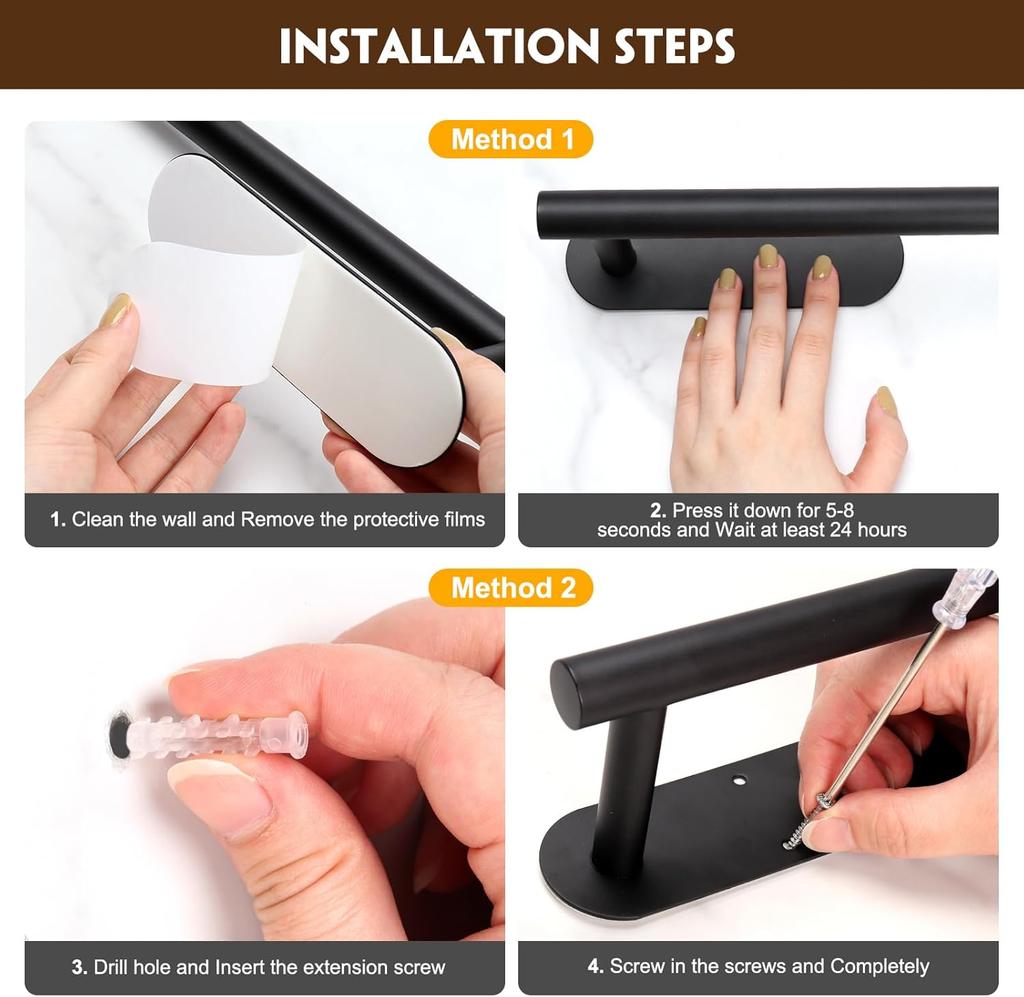 INSTALLATION STEPS

Method 1

1. Clean the wall and Remove the protective films

2. Press it down for 5-8 seconds and Wait at least 24 hours

Method 2

3. Drill hole and Insert the extension screw

4. Screw in the screws and Completely