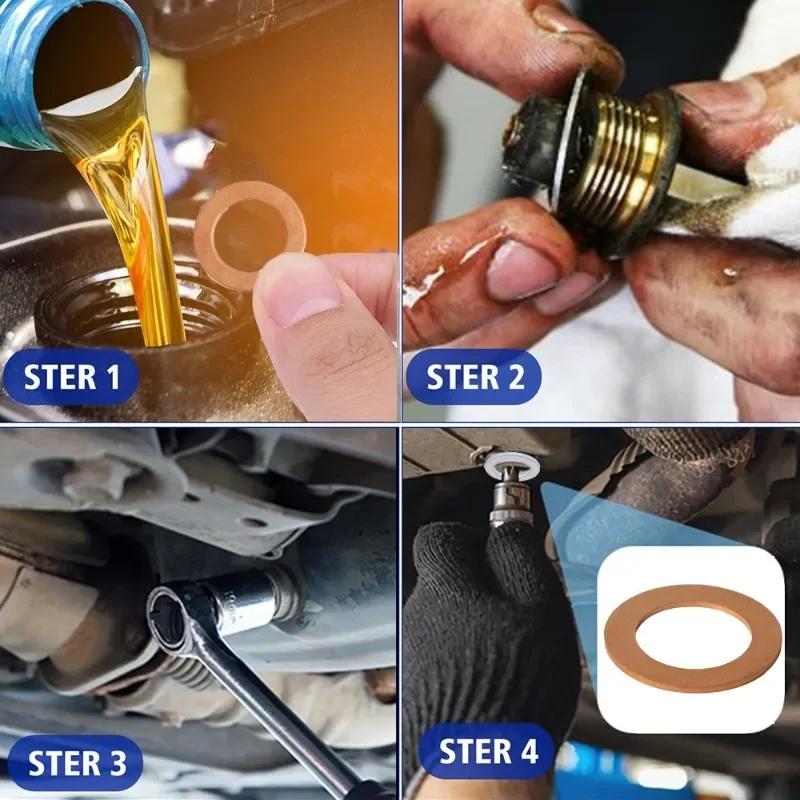 STER 1

STER 2

STER 3

STER 4