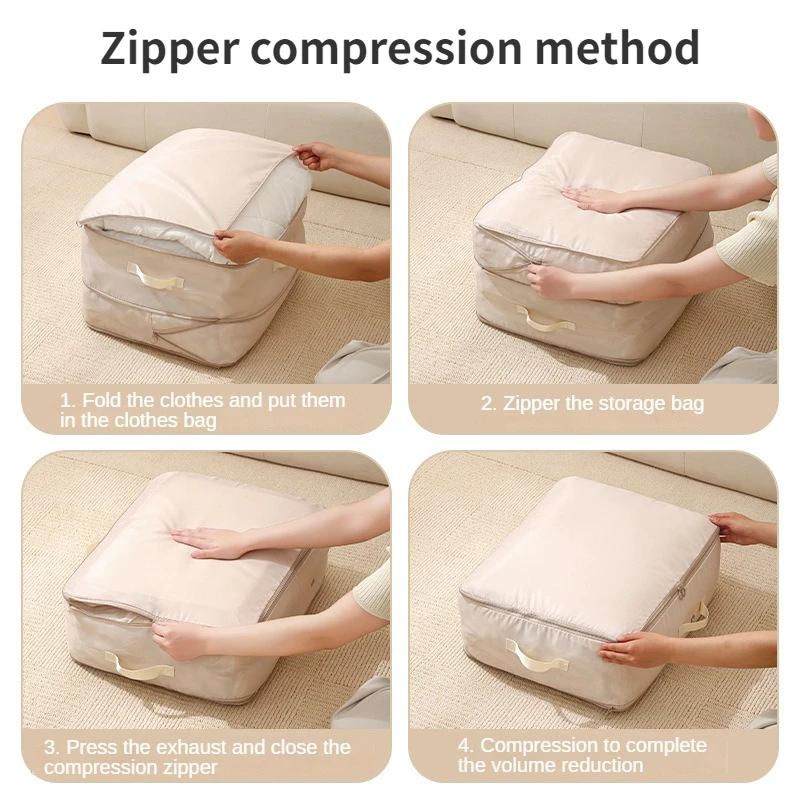 Zipper compression method

1. Fold the clothes and put them in the clothes bag

2. Zipper the storage bag

3. Press the exhaust and close the compression zipper

4. Compression to complete the volume reduction