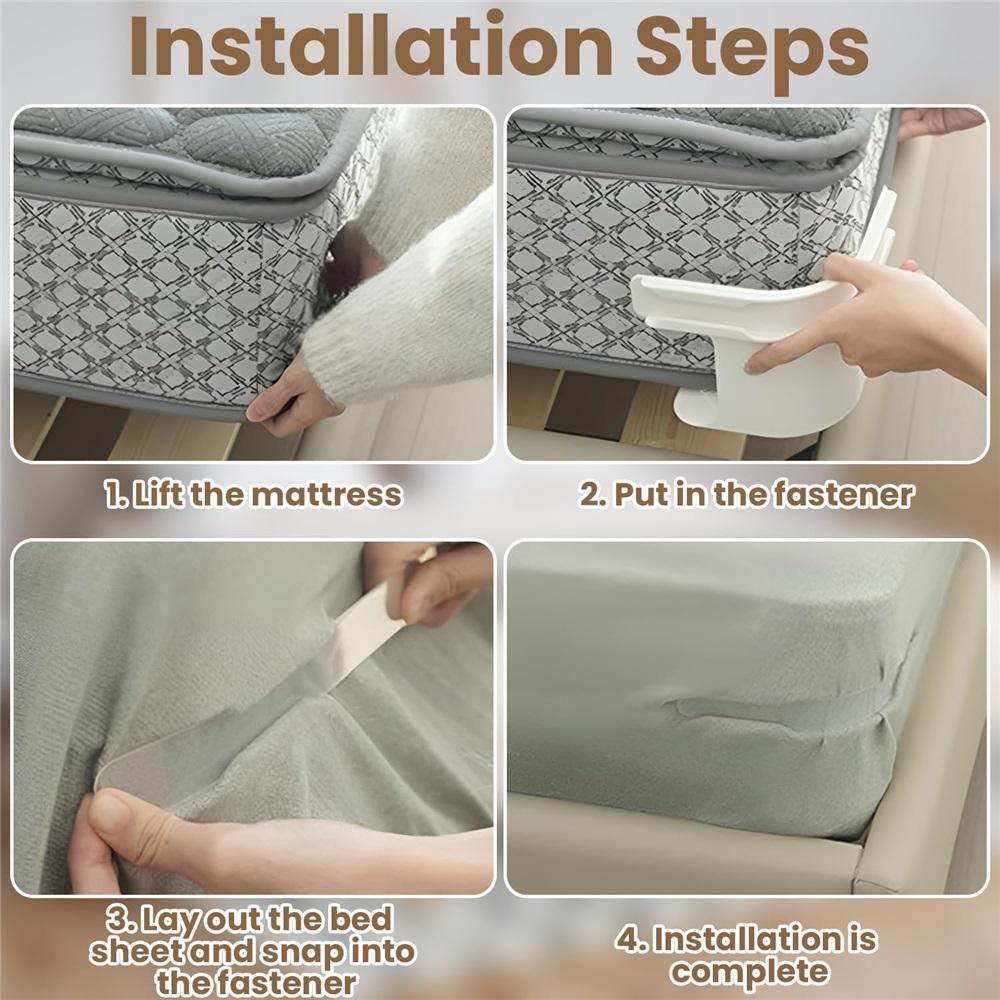 Installation Steps

1. Lift the mattress

2. Put in the fastener

3. Lay out the bed sheet and snap into the fastener

4. Installation is complete