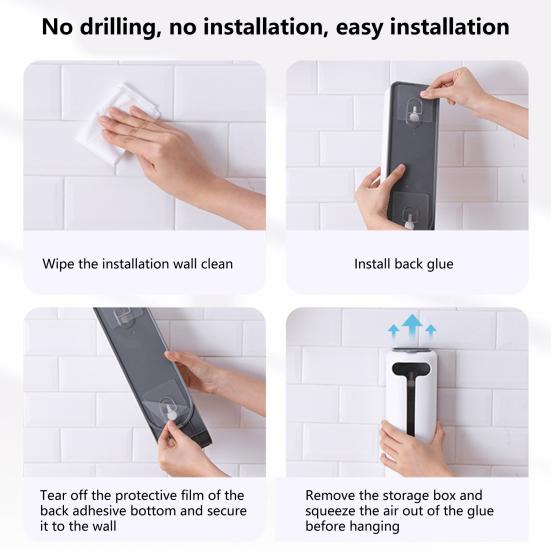 No drilling, no installation, easy installation

Wipe the installation wall clean

Install back glue

Tear off the protective film of the back adhesive bottom and secure it to the wall

Remove the storage box and squeeze the air out of the glue before hanging